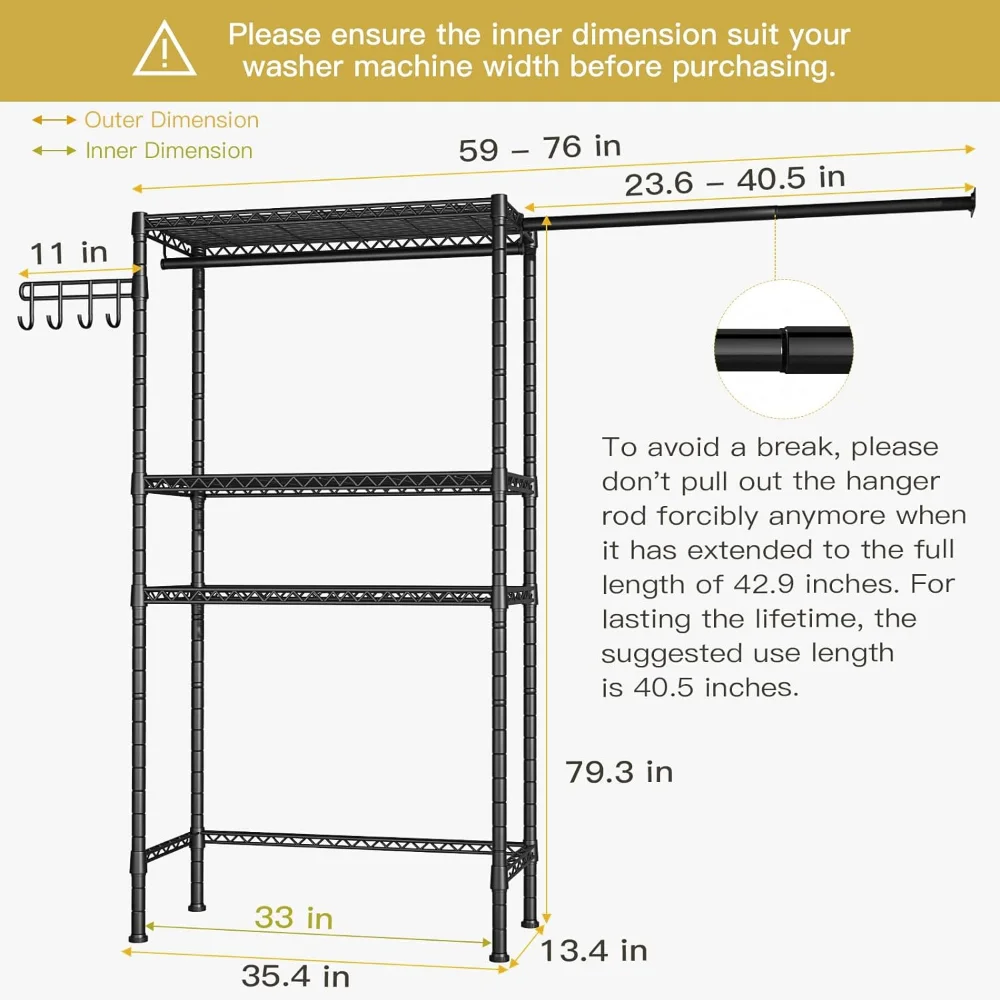 Please ensure the inner dimension suit your washer machine width before purchasing.

Outer Dimension
Inner Dimension

59 – 76 in

23.6 – 40.5 in

11 in

To avoid a break, please don't pull out the hanger rod forcibly anymore when it has extended to the full length of 42.9 inches. For lasting the lifetime, the suggested use length is 40.5 inches.

79.3 in

33 in

35.4 in

13.4 in