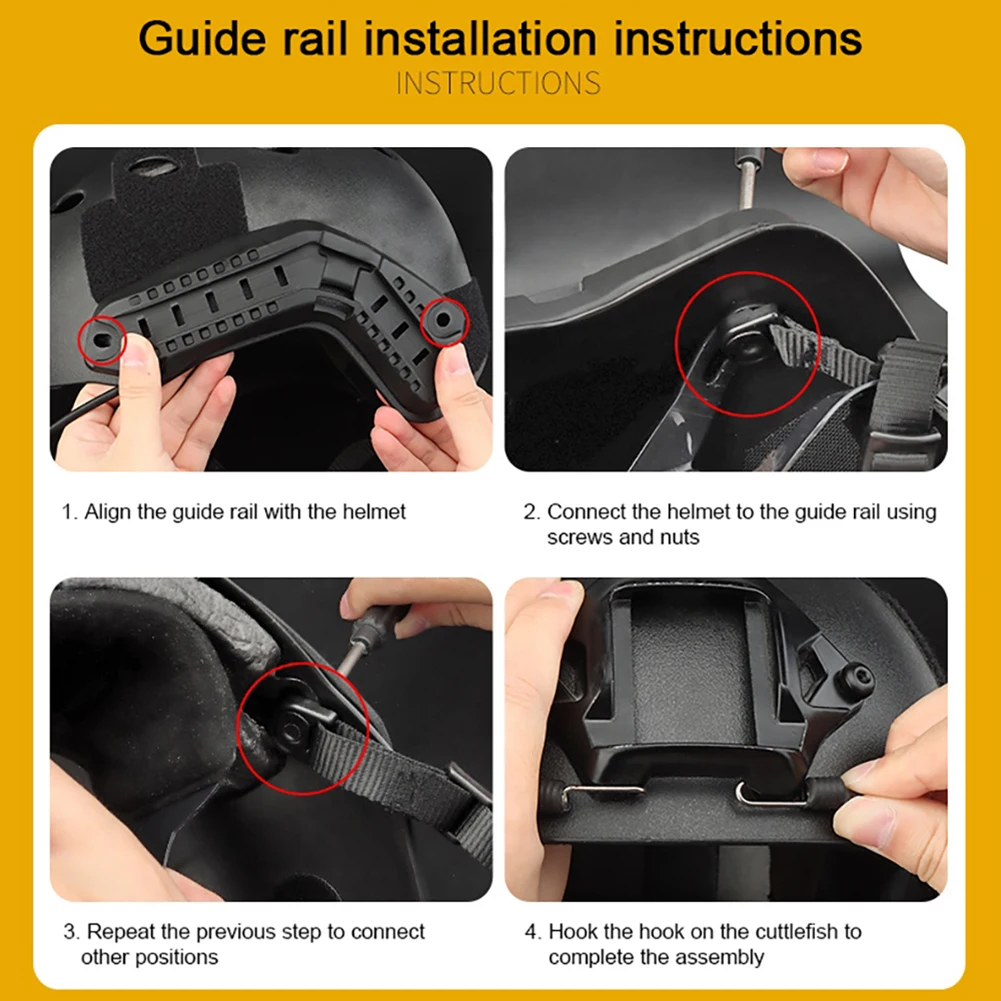 Guide rail installation instructions
INSTRUCTIONS

1. Align the guide rail with the helmet

2. Connect the helmet to the guide rail using screws and nuts

3. Repeat the previous step to connect other positions

4. Hook the hook on the cuttlefish to complete the assembly