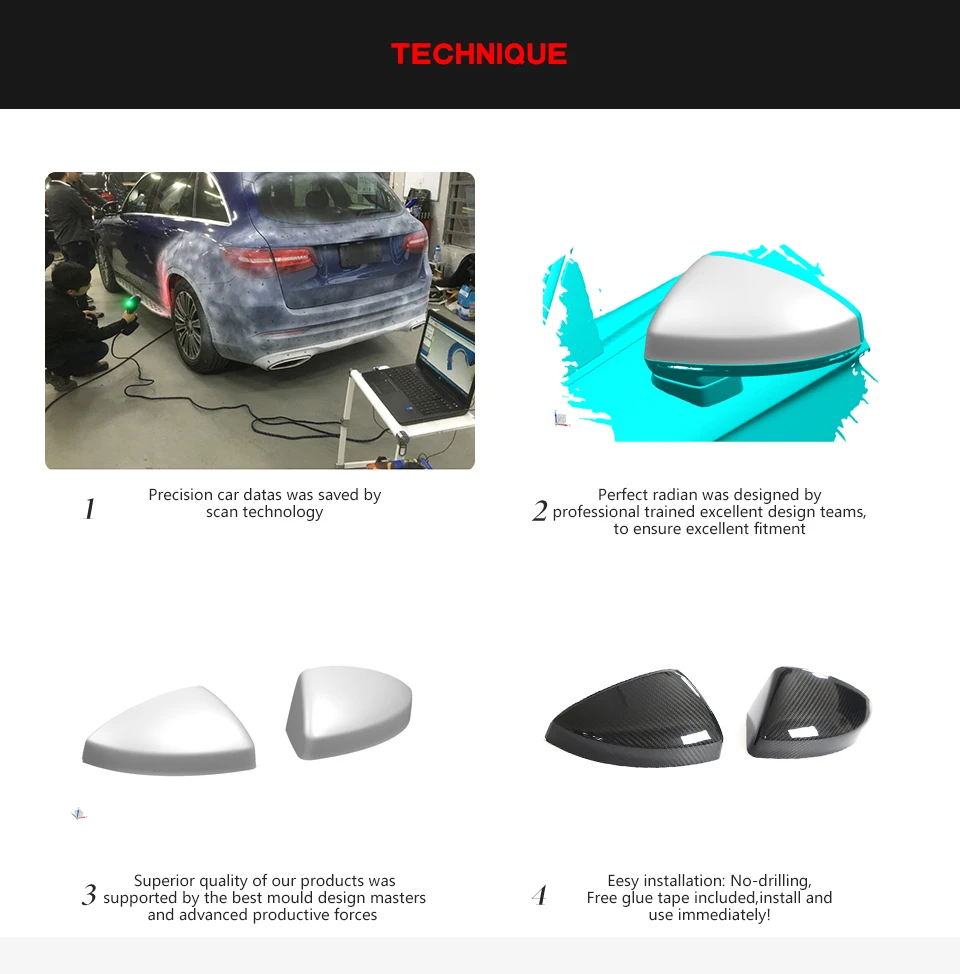 TECHNIQUE

1 Precision car datas was saved by scan technology

2 Perfect radian was designed by professional trained excellent design teams, to ensure excellent fitment

3 Superior quality of our products was supported by the best mould design masters and advanced productive forces

4 Eesy installation: No-drilling, Free glue tape included,install and use immediately!