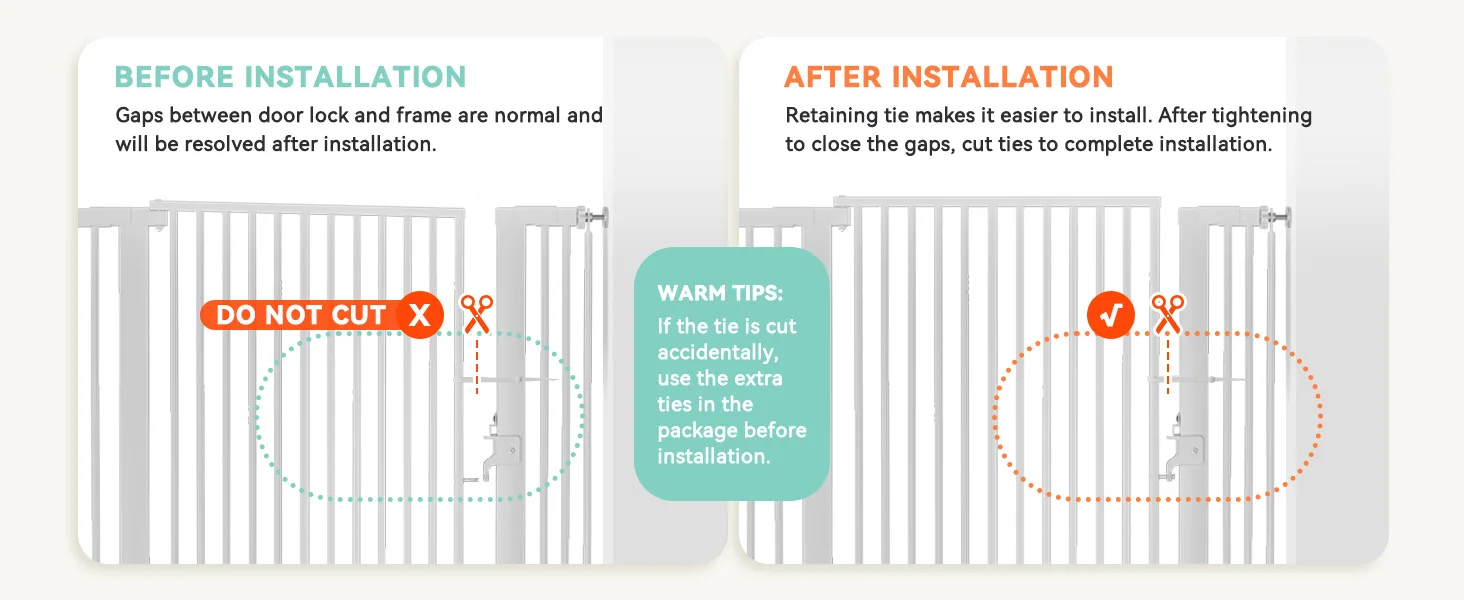 BEFORE INSTALLATION

Gaps between door lock and frame are normal and will be resolved after installation.

DO NOT CUT X

WARM TIPS:
If the tie is cut accidentally, use the extra ties in the package before installation.

AFTER INSTALLATION

Retaining tie makes it easier to install. After tightening to close the gaps, cut ties to complete installation.

√