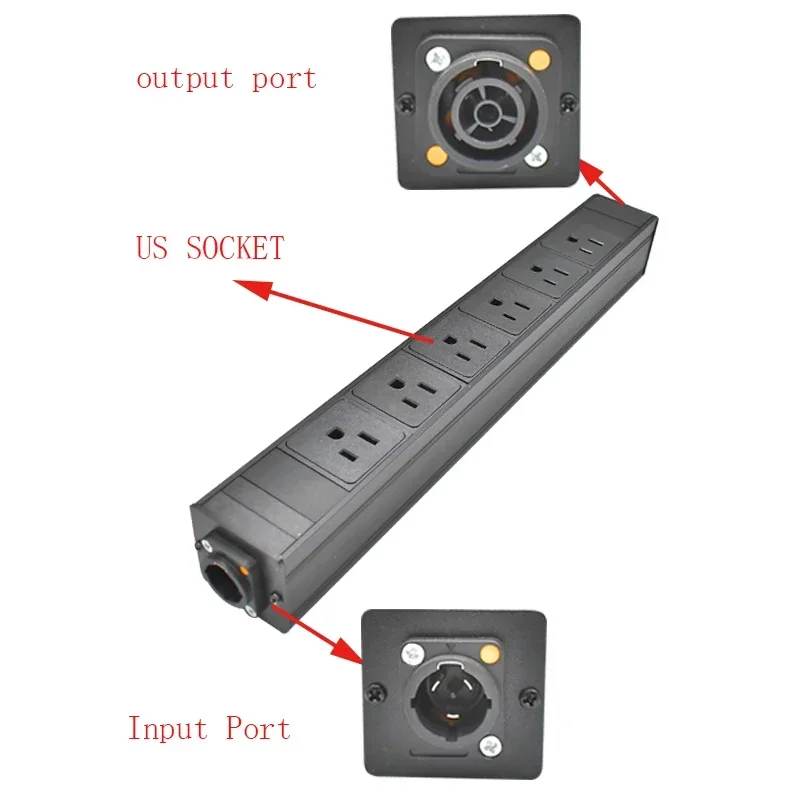 output port

US SOCKET

Input Port