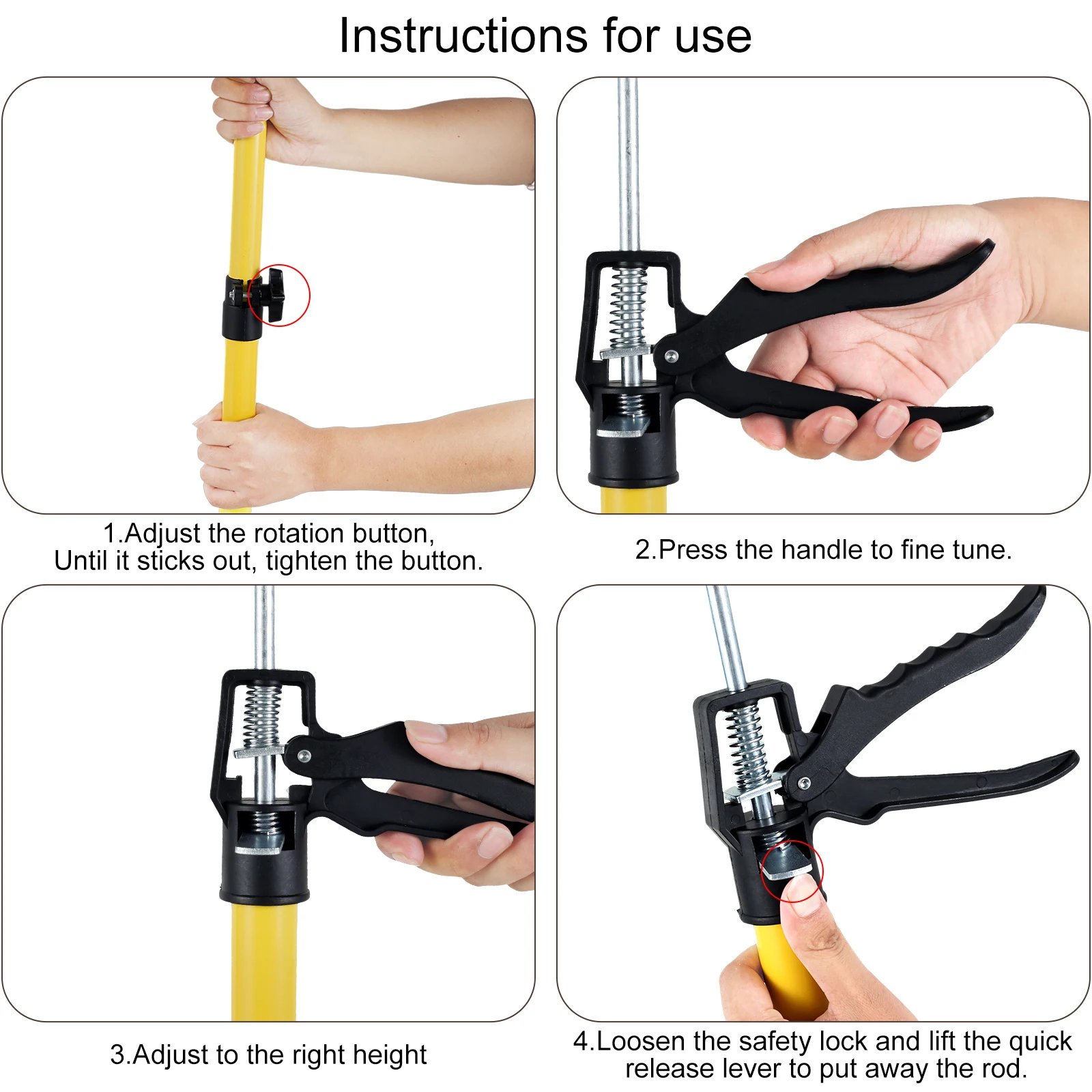 Instructions for use

1.Adjust the rotation button,
Until it sticks out, tighten the button.

2.Press the handle to fine tune.

3.Adjust to the right height

4.Loosen the safety lock and lift the quick release lever to put away the rod.