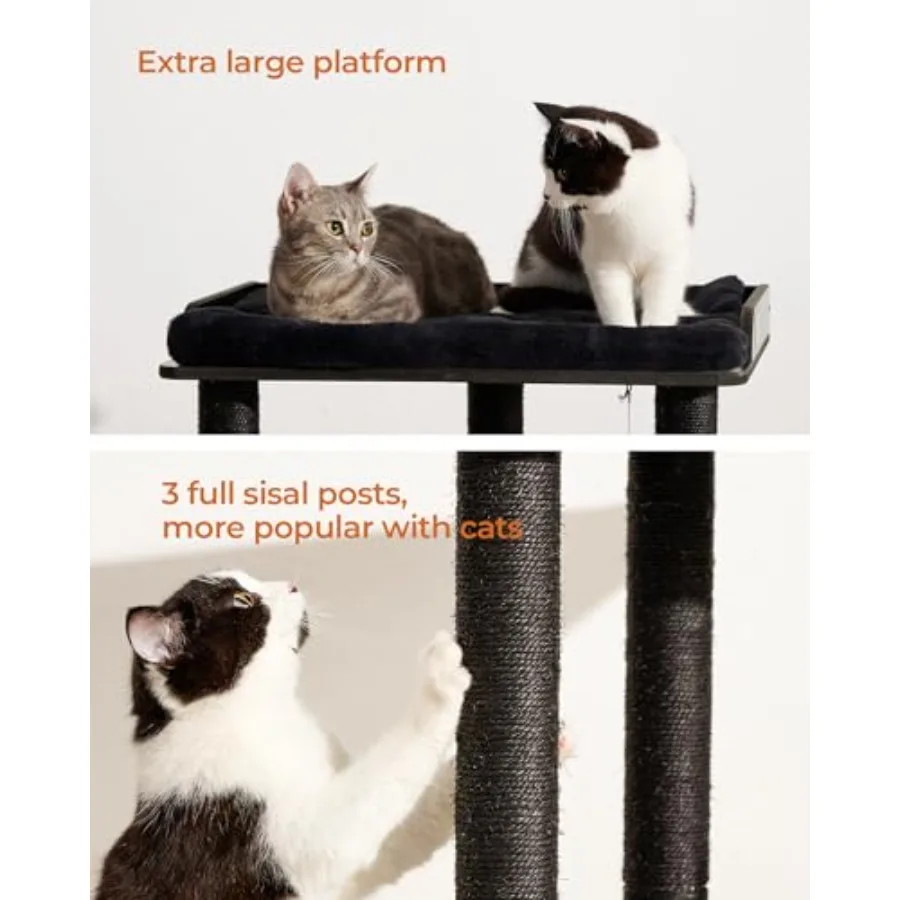 Extra large platform

3 full sisal posts, more popular with cats