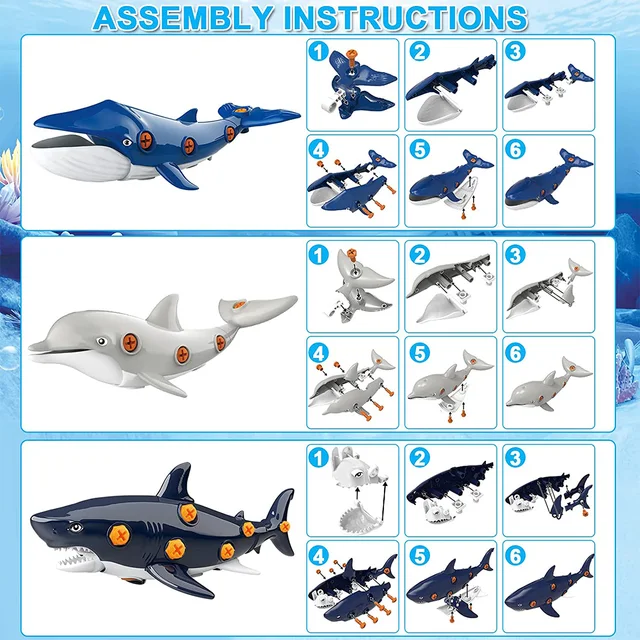 ASSEMBLY INSTRUCTIONS

1 2 3
4 5 6

1 2 3
4 5 6

1 2 3
4 5 6