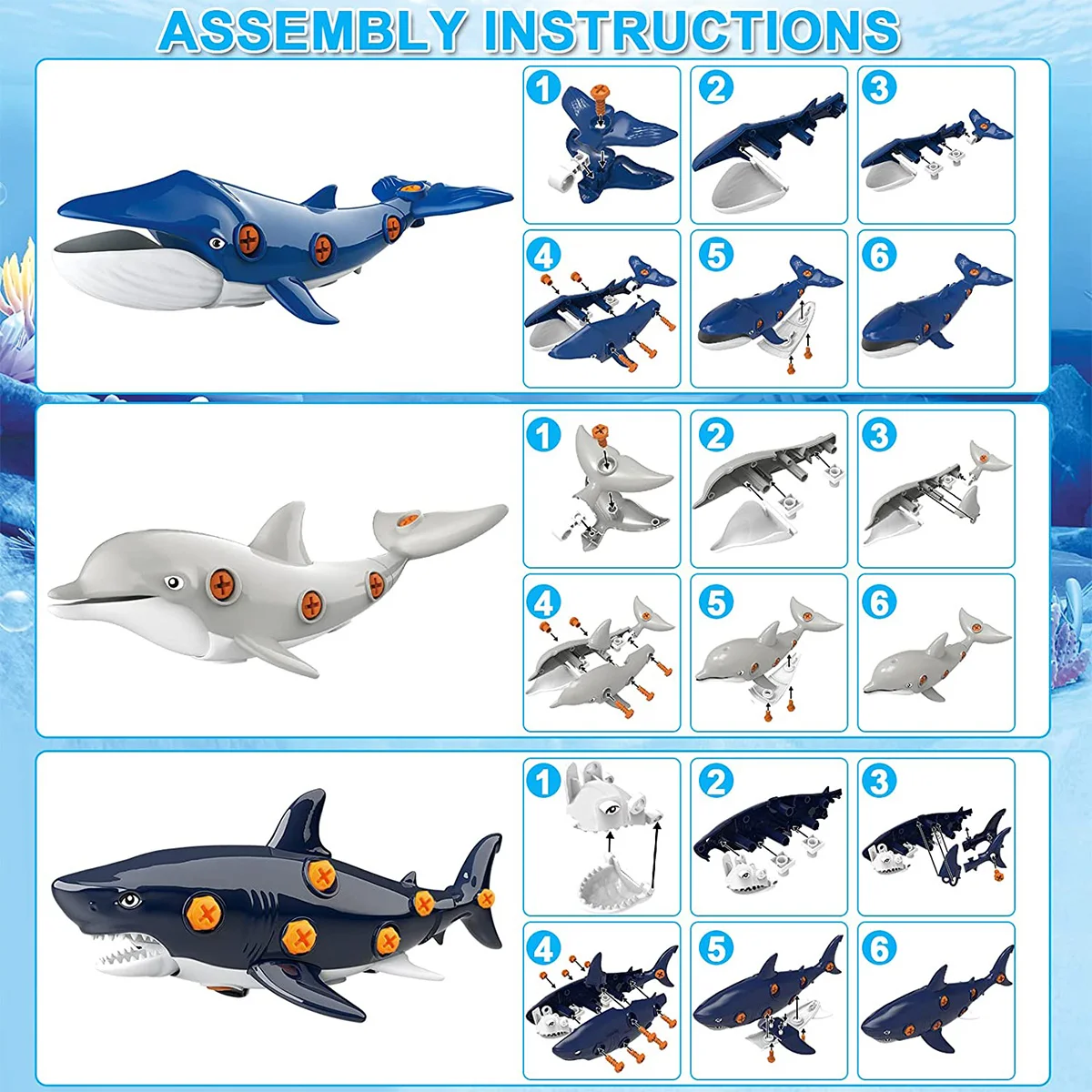 ASSEMBLY INSTRUCTIONS

1
2
3
4
5
6

1
2
3
4
5
6

1
2
3
4
5
6