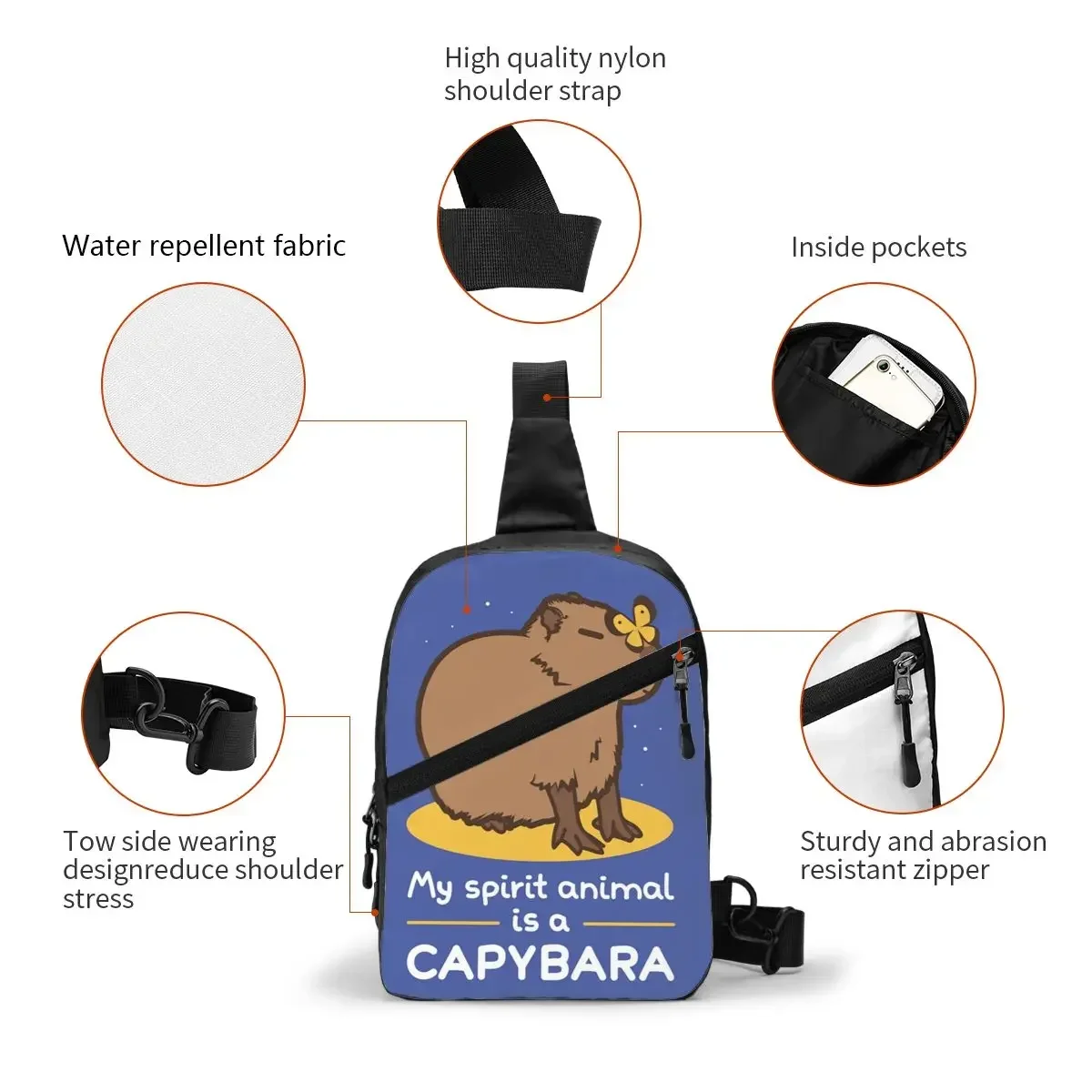 High quality nylon shoulder strap

Water repellent fabric

Inside pockets

Tow side wearing designreduce shoulder stress

Sturdy and abrasion resistant zipper

My spirit animal is a CAPYBARA