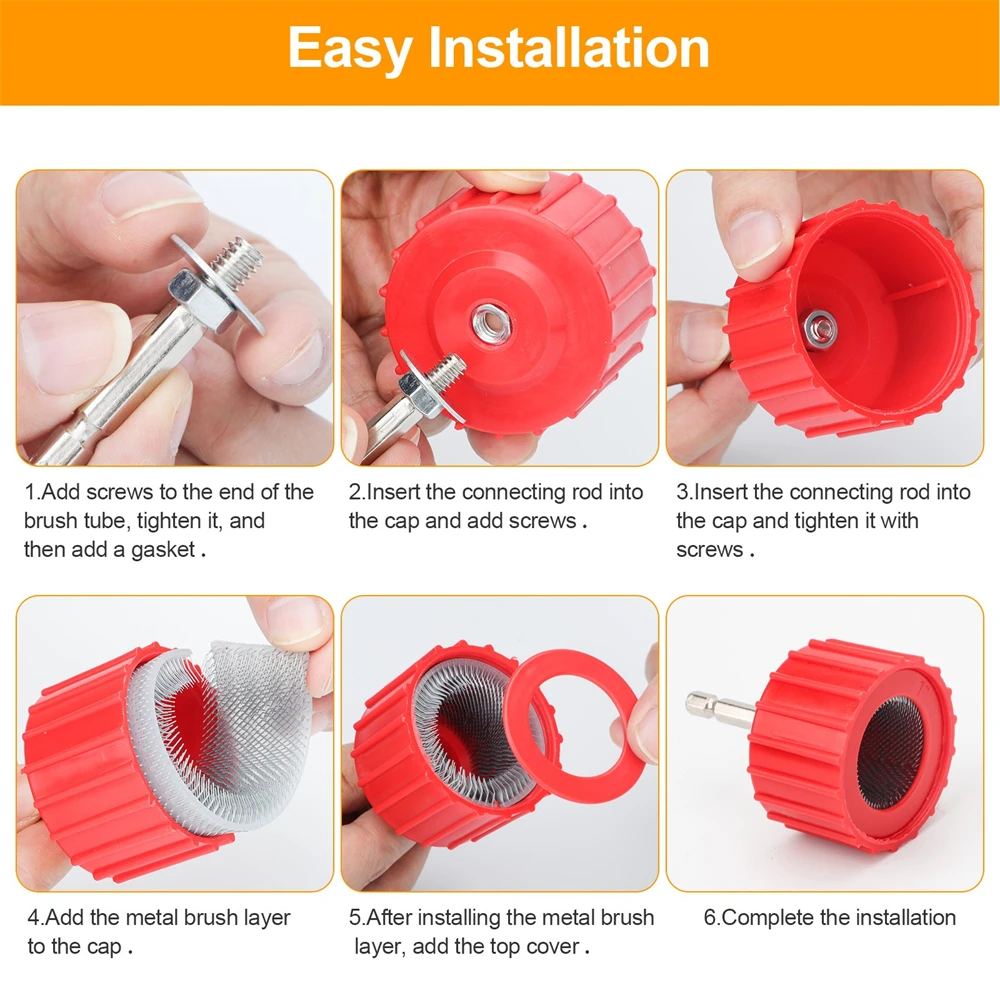 Easy Installation

1.Add screws to the end of the brush tube, tighten it, and then add a gasket .

2.Insert the connecting rod into the cap and add screws .

3.Insert the connecting rod into the cap and tighten it with screws .

4.Add the metal brush layer to the cap .

5.After installing the metal brush layer, add the top cover .

6.Complete the installation