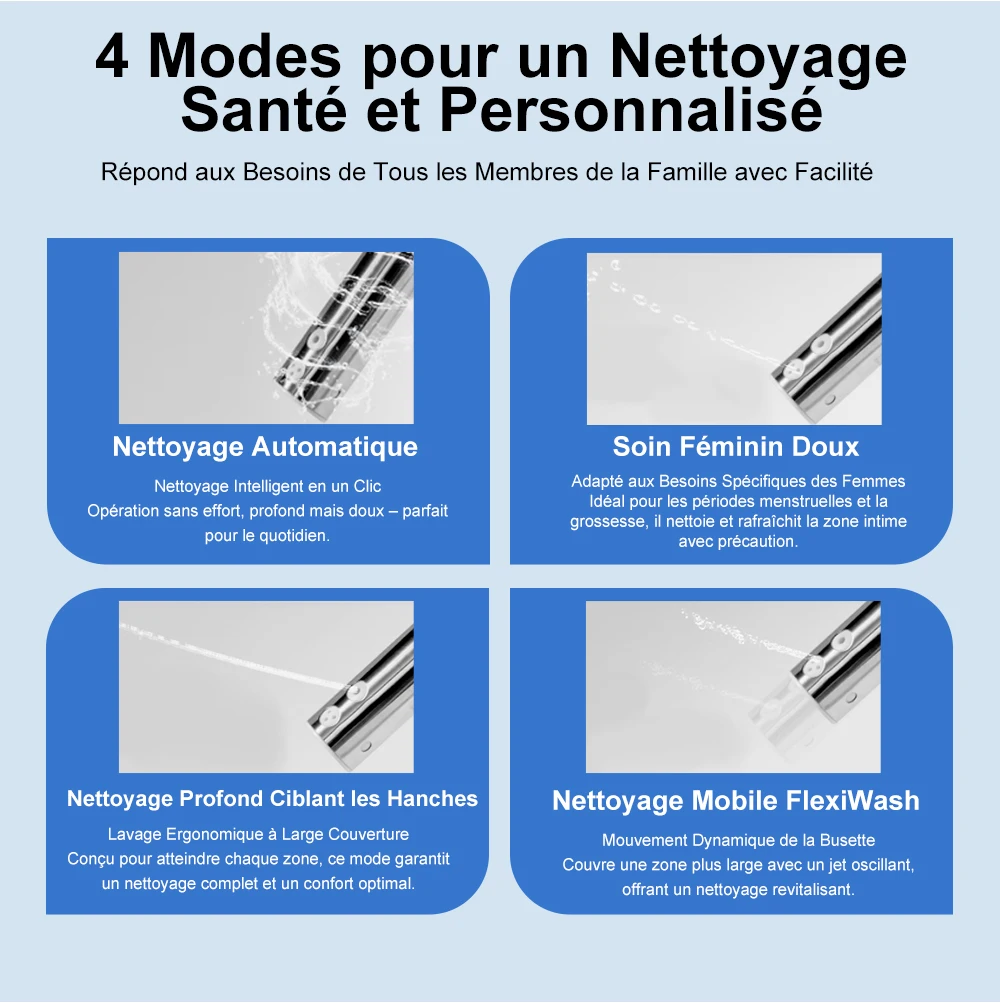 4 Modes pour un Nettoyage Santé et Personnalisé

Répond aux Besoins de Tous les Membres de la Famille avec Facilité

Nettoyage Automatique

Nettoyage Intelligent en un Clic
Opération sans effort, profond mais doux – parfait pour le quotidien.

Soin Féminin Doux

Adapté aux Besoins Spécifiques des Femmes
Idéal pour les périodes menstruelles et la grossesse, il nettoie et rafraîchit la zone intime avec précaution.

Nettoyage Profond Ciblant les Hanches

Lavage Ergonomique à Large Couverture
Conçu pour atteindre chaque zone, ce mode garantit un nettoyage complet et un confort optimal.

Nettoyage Mobile FlexiWash

Mouvement Dynamique de la Busette
Couvre une zone plus large avec un jet oscillant, offrant un nettoyage revitalisant.