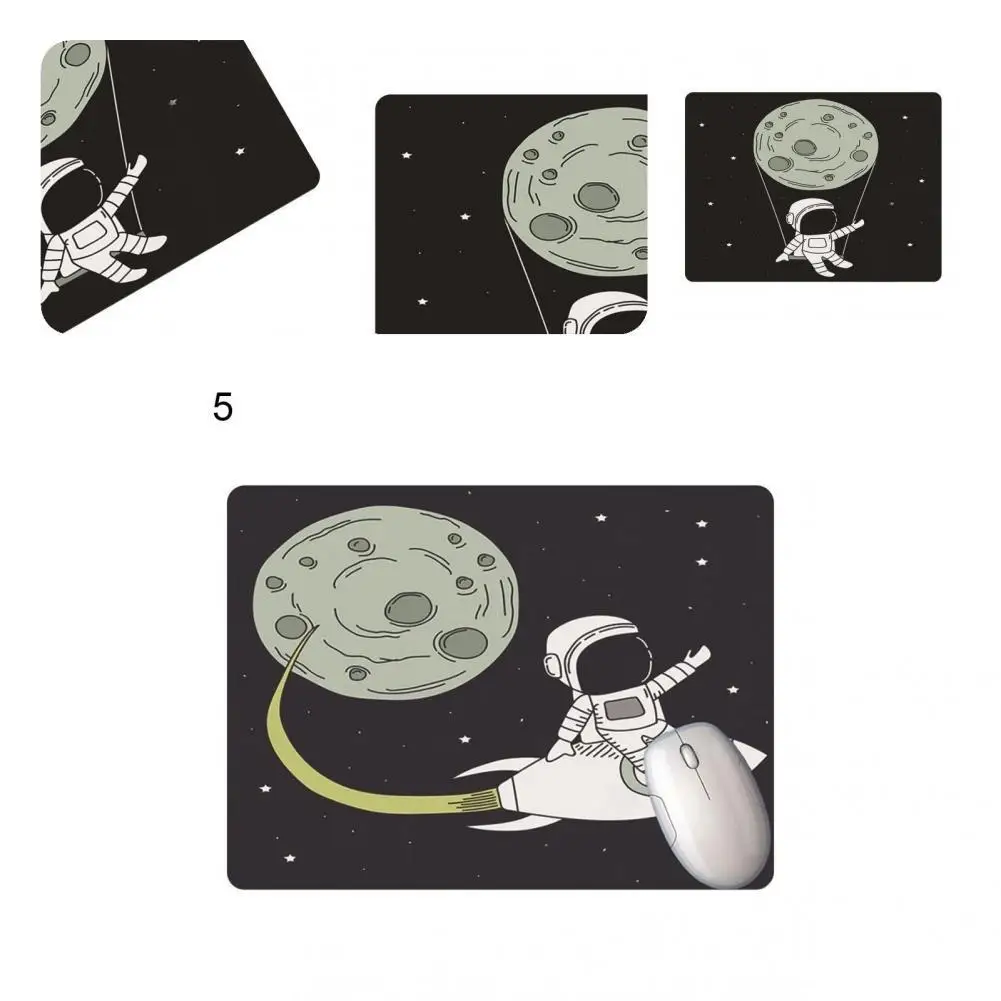 5