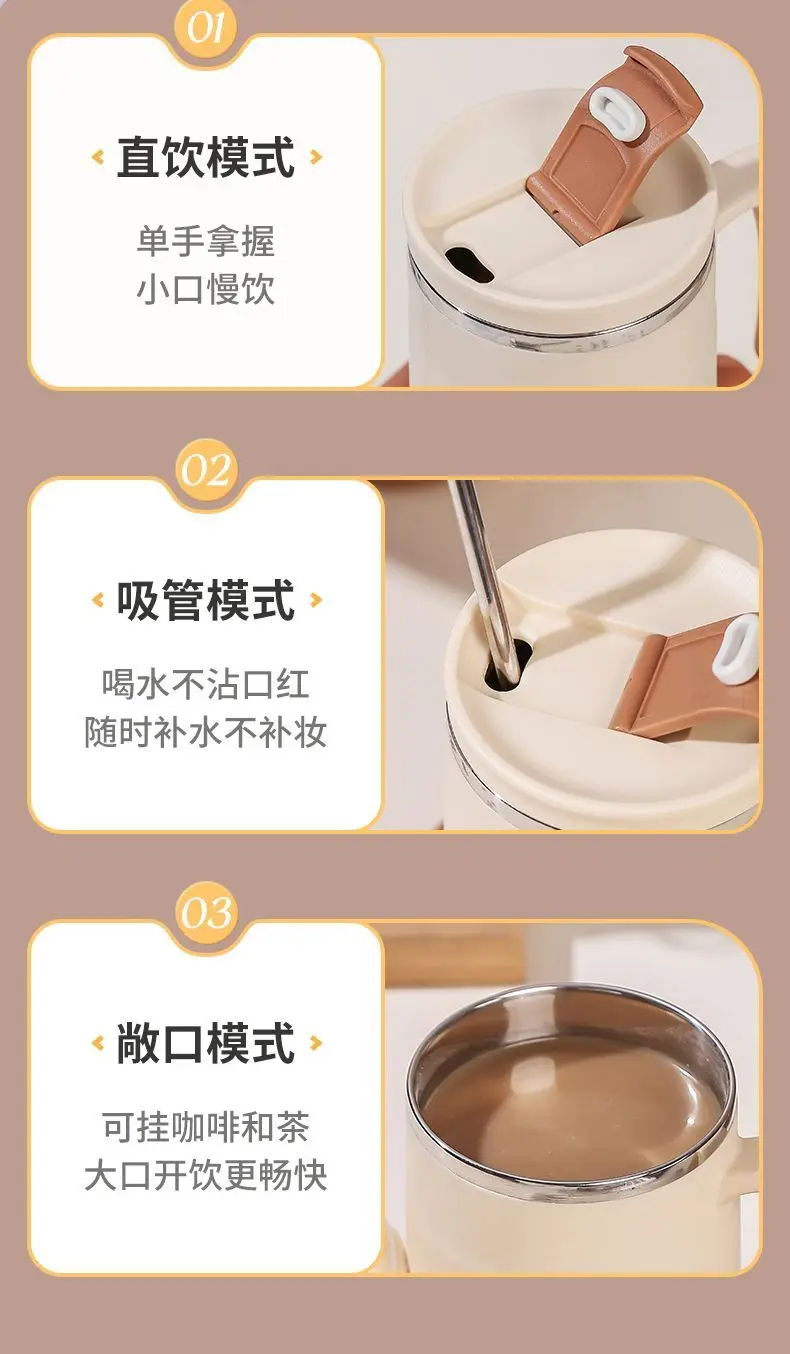 01

直饮模式

单手拿握
小口慢饮

02

吸管模式

喝水不沾口红
随时补水不补妆

03

敞口模式

可挂咖啡和茶
大口开饮更畅快