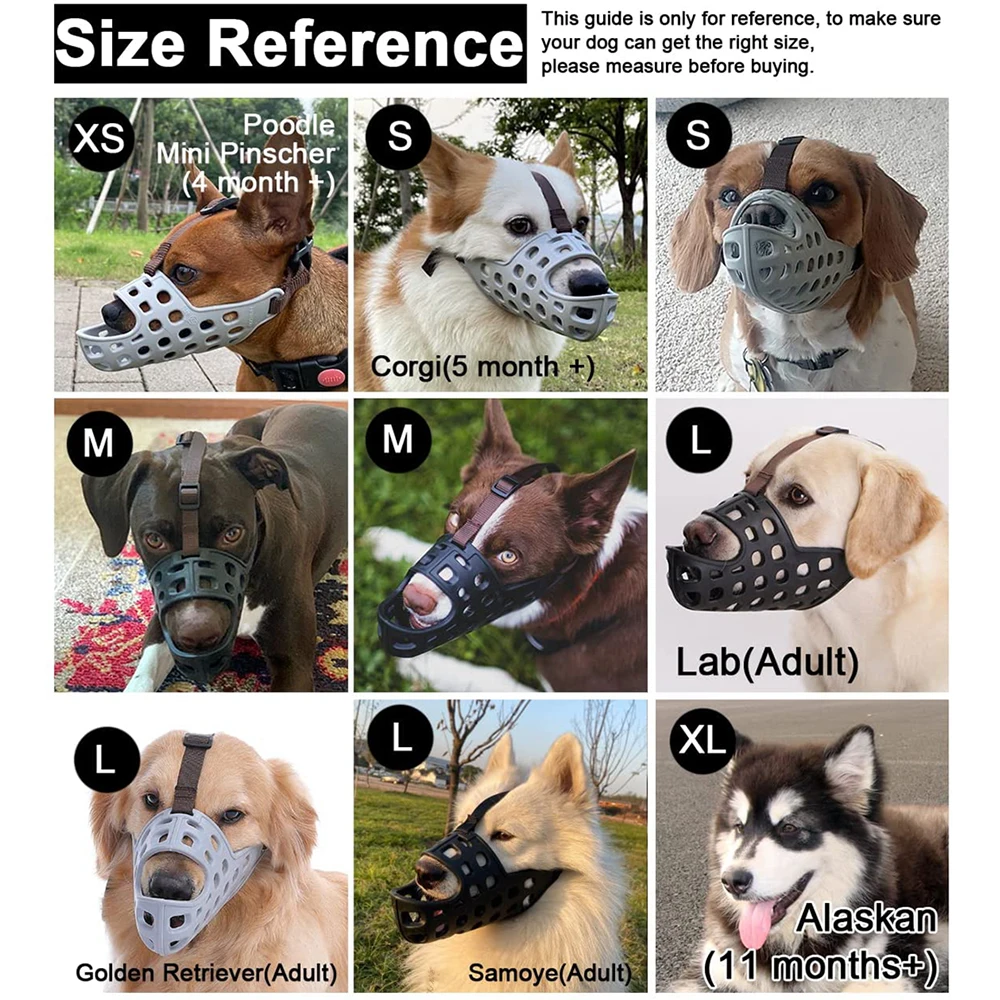 Size Reference

This guide is only for reference, to make sure your dog can get the right size, please measure before buying.

XS
Poodle
Mini Pinscher
(4 month +)

S
Corgi(5 month +)

S

M

M

L
Lab(Adult)

L
Golden Retriever(Adult)

L
Samoye(Adult)

XL
Alaskan
(11 months+)