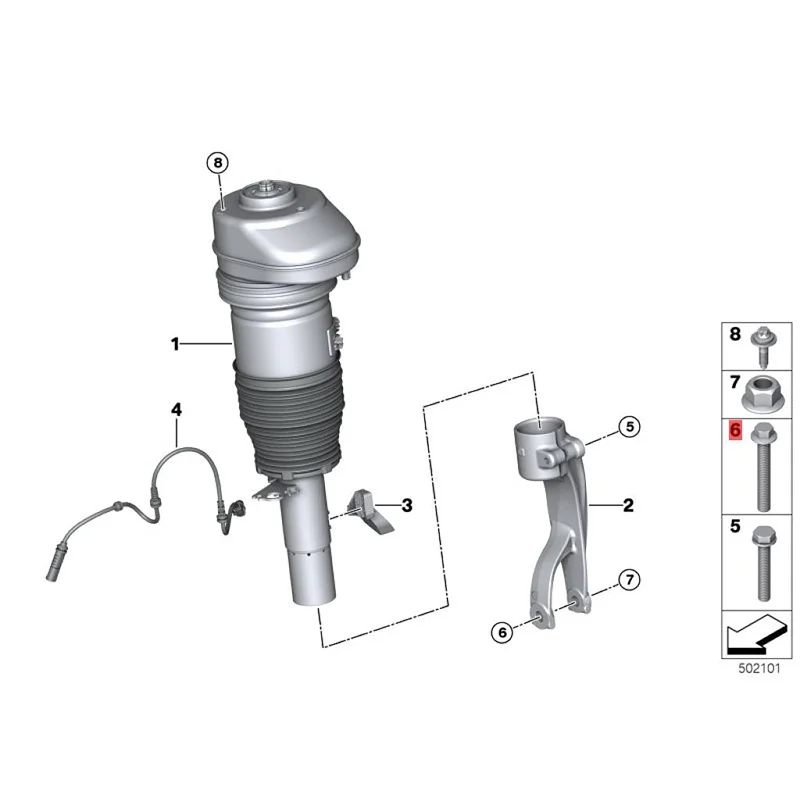 8
1
4
3
5
2
7
6
8
7
6
5
502101