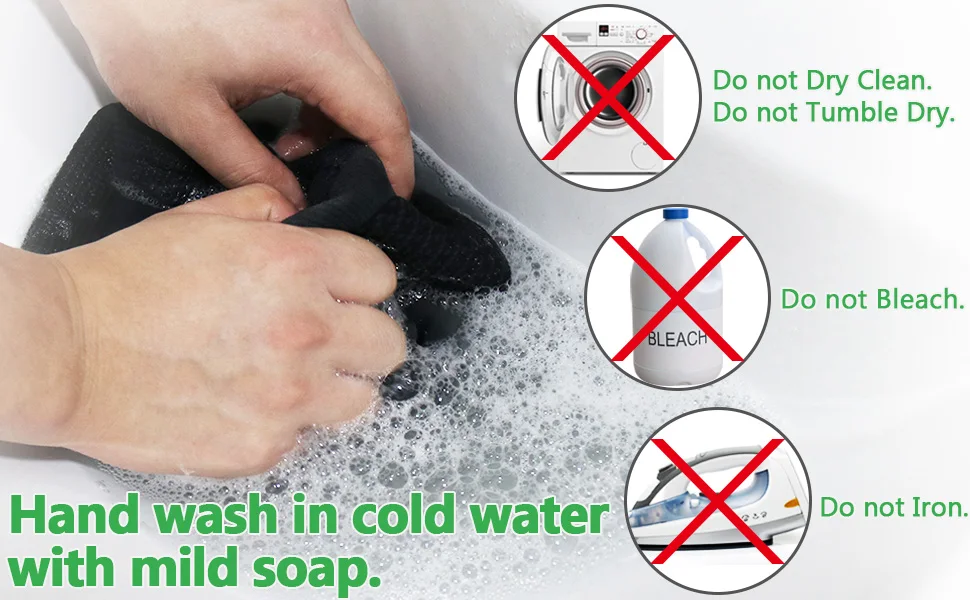 Do not Dry Clean.
Do not Tumble Dry.

BLEACH

Do not Bleach.

Do not Iron.

Hand wash in cold water with mild soap.