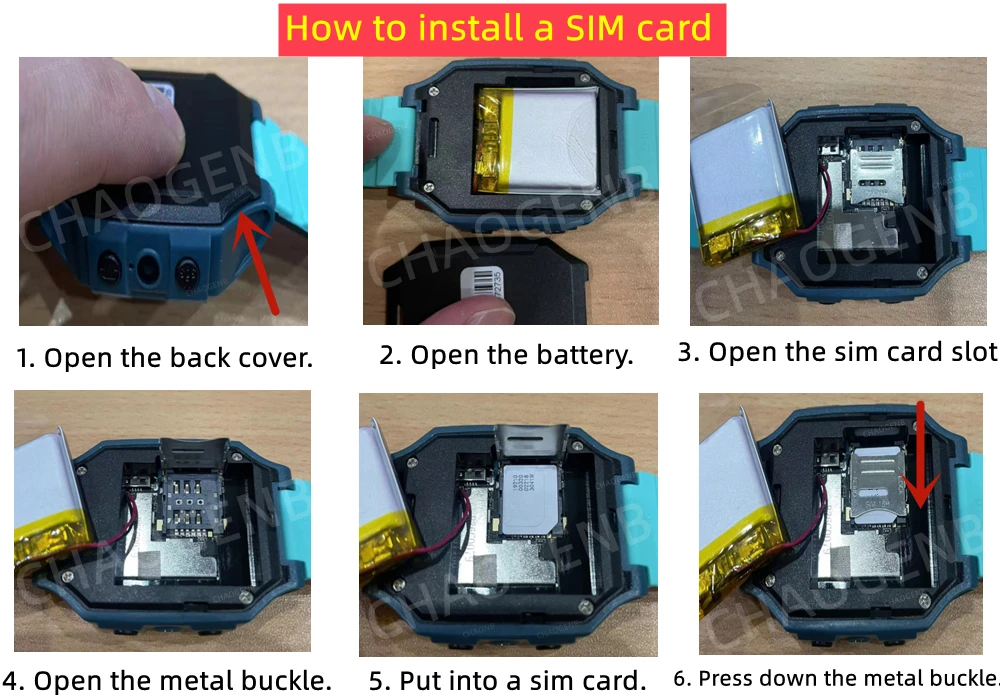 How to install a SIM card

CHAOGENB

1. Open the back cover.

CHAOGENB

72735

2. Open the battery.

CHAOGENB

3. Open the sim card slot

CHAOGENB

4. Open the metal buckle.

CHAOGENB

5. Put into a sim card.

CHAOGENB

6. Press down the metal buckle.