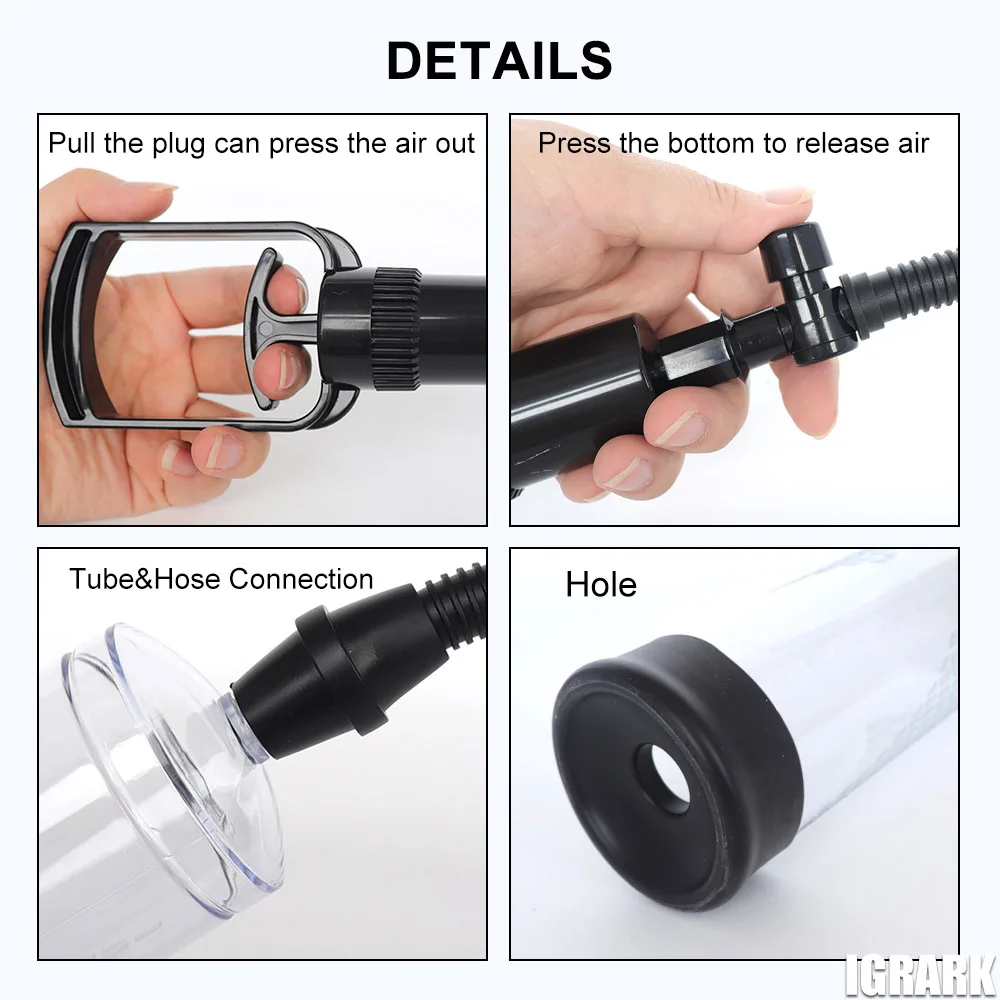 DETAILS

Pull the plug can press the air out

Press the bottom to release air

Tube&Hose Connection

Hole

IGRARK