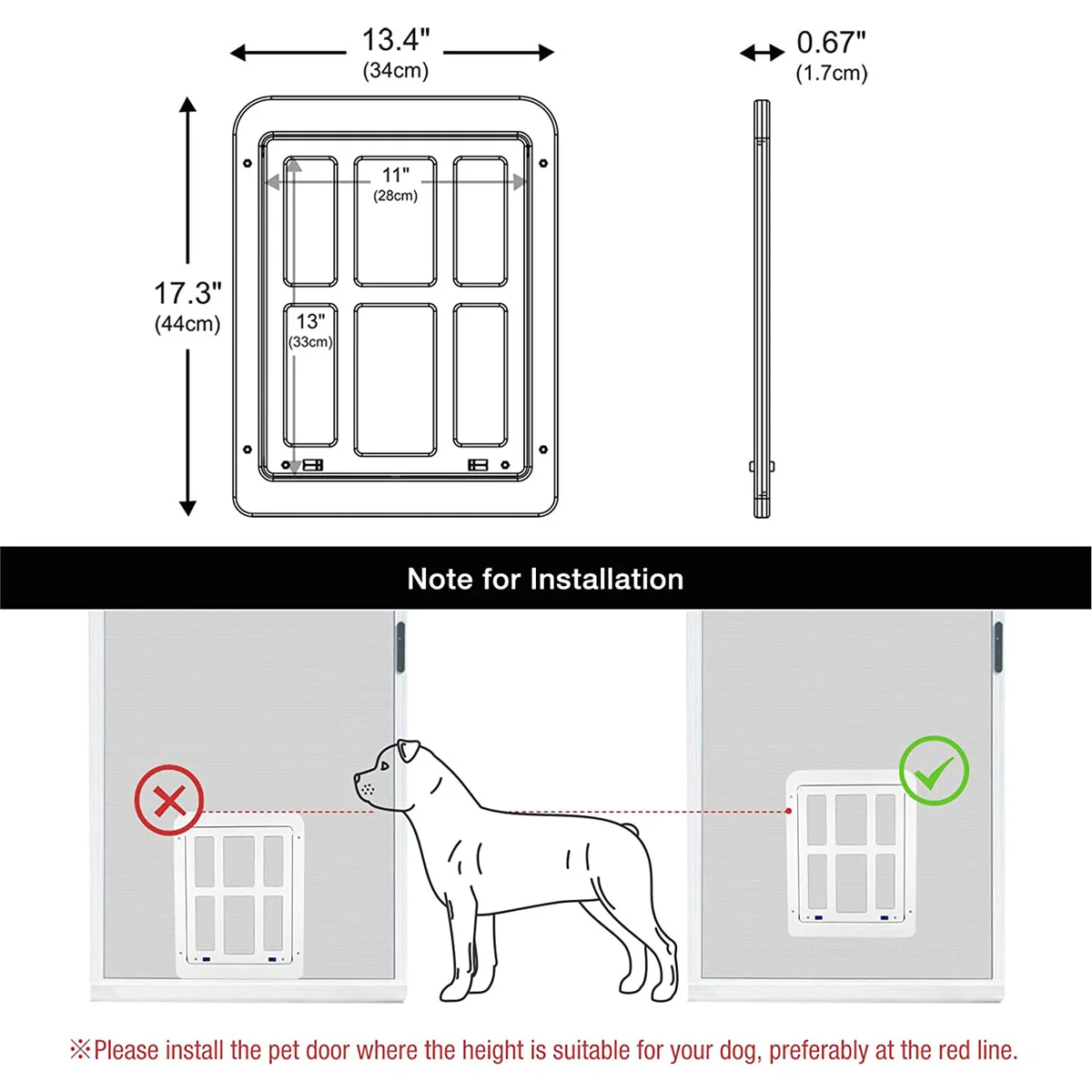 13.4"
(34cm)

0.67"
(1.7cm)

11"
(28cm)

17.3"
(44cm)

13"
(33cm)

Note for Installation

※Please install the pet door where the height is suitable for your dog, preferably at the red line.