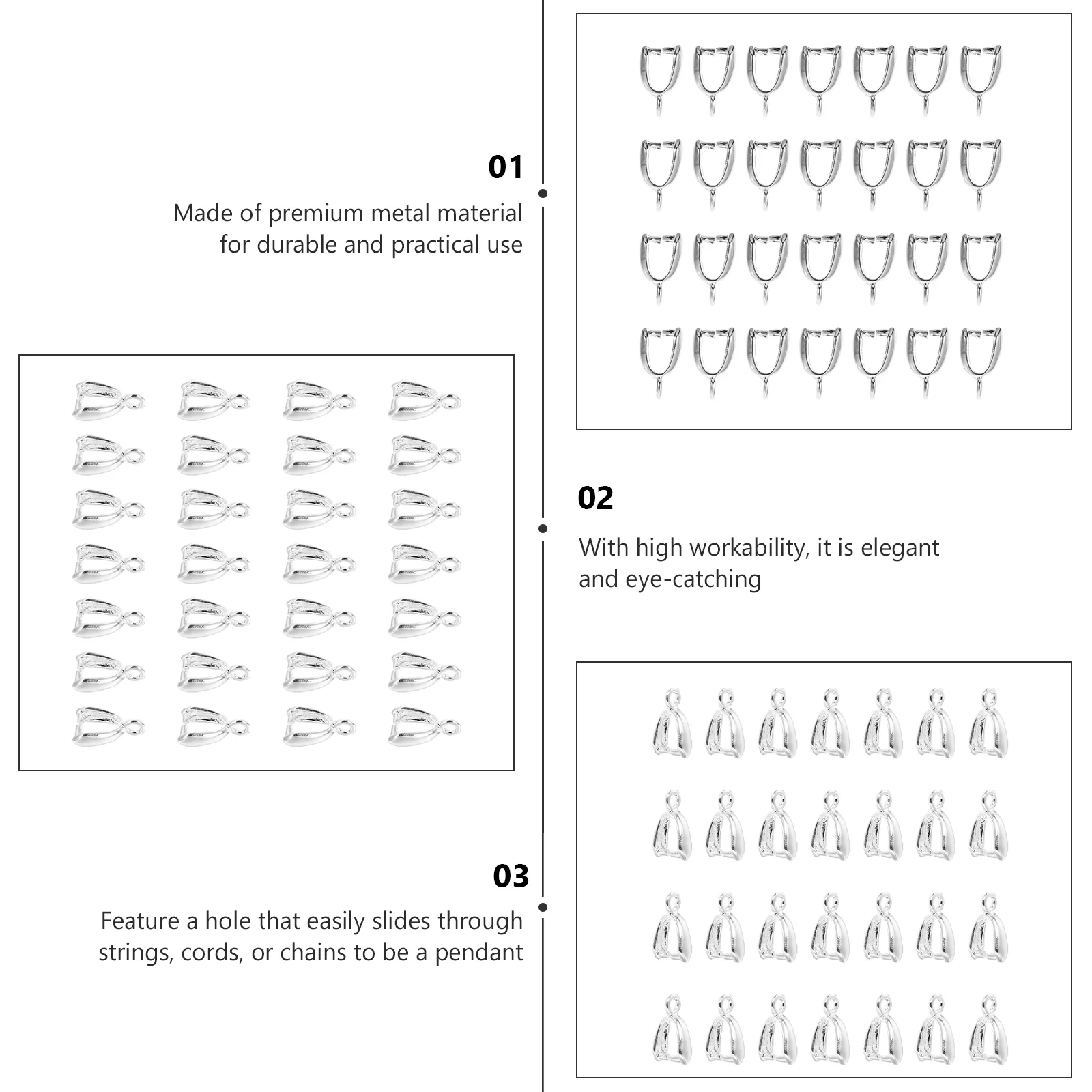 01

Made of premium metal material for durable and practical use

02

With high workability, it is elegant and eye-catching

03

Feature a hole that easily slides through strings, cords, or chains to be a pendant