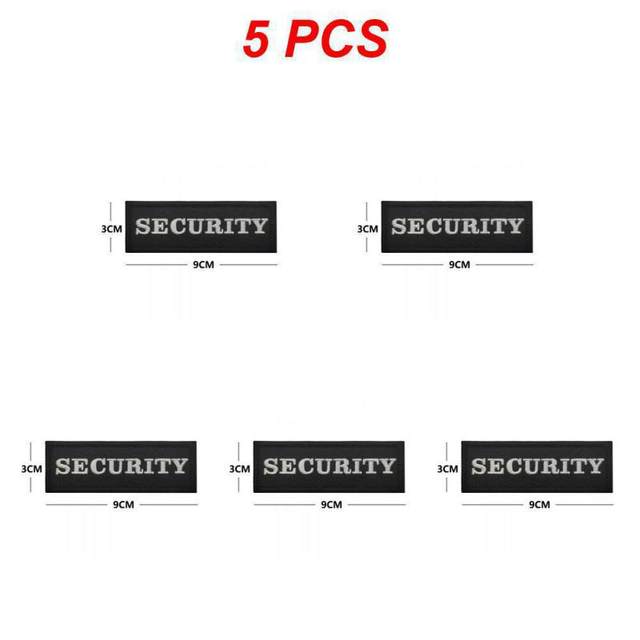 5 PCS

3CM SECURITY
9CM

3CM SECURITY
9CM

3CM SECURITY
9CM

3CM SECURITY
9CM

3CM SECURITY
9CM