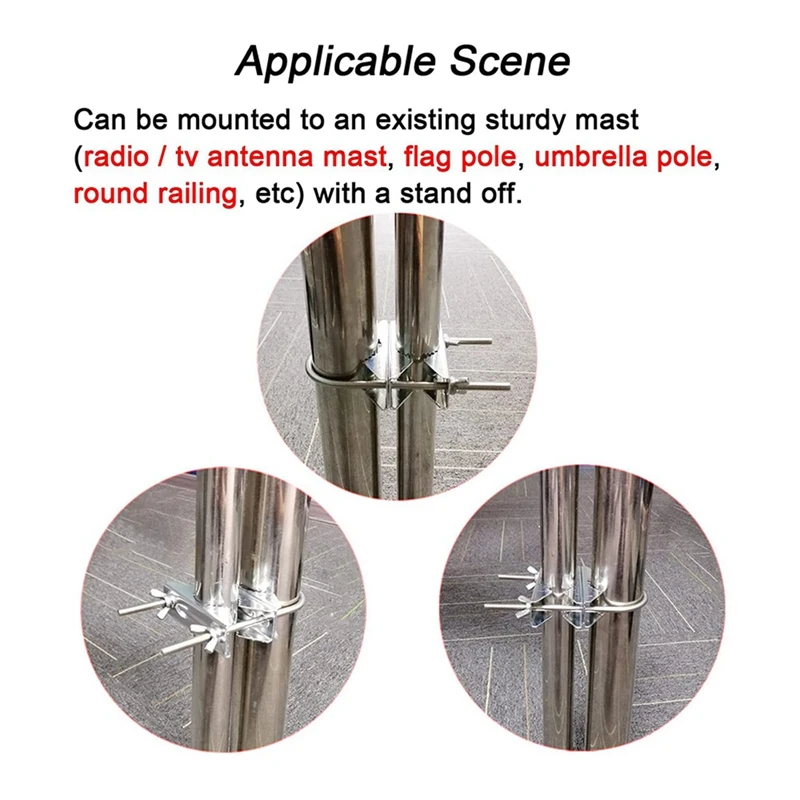 Applicable Scene

Can be mounted to an existing sturdy mast (radio / tv antenna mast, flag pole, umbrella pole, round railing, etc) with a stand off.