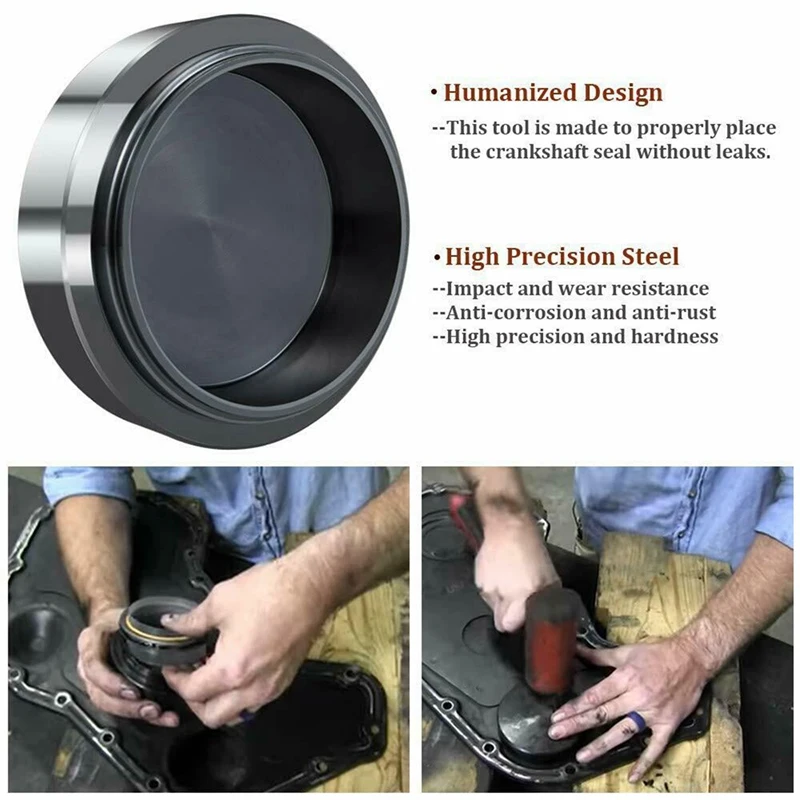 • Humanized Design
--This tool is made to properly place the crankshaft seal without leaks.

• High Precision Steel
--Impact and wear resistance
--Anti-corrosion and anti-rust
--High precision and hardness