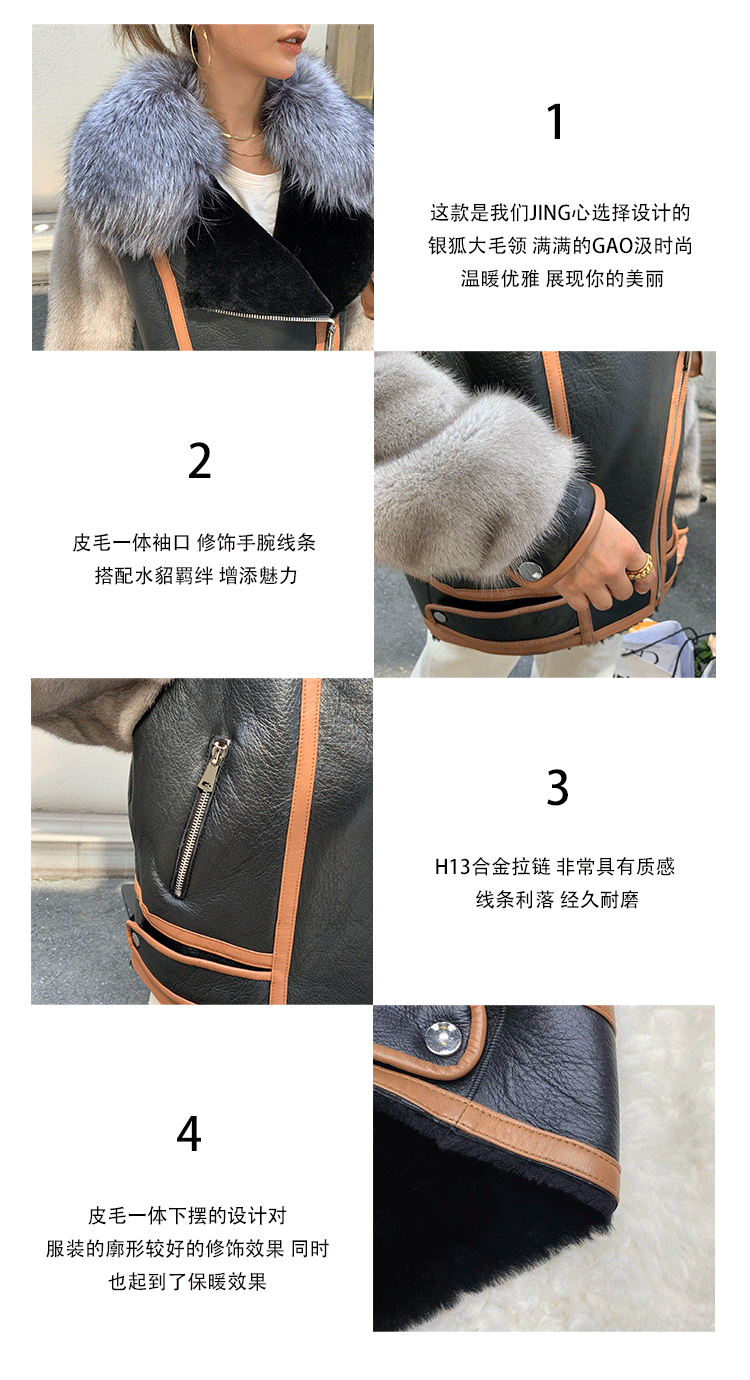 1

这款是我们JING心选择设计的
银狐大毛领 满满的GAO汲时尚
温暖优雅 展现你的美丽

2

皮毛一体袖口 修饰手腕线条
搭配水貂羁绊 增添魅力

3

H13合金拉链 非常具有质感
线条利落 经久耐磨

4

皮毛一体下摆的设计对
服装的廓形较好的修饰效果 同时
也起到了保暖效果