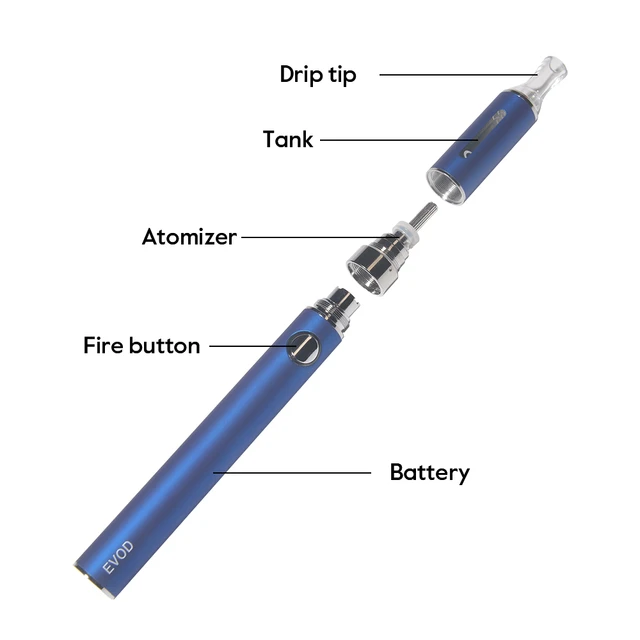 Drip tip

Tank

Atomizer

Fire button

Battery

EVOD