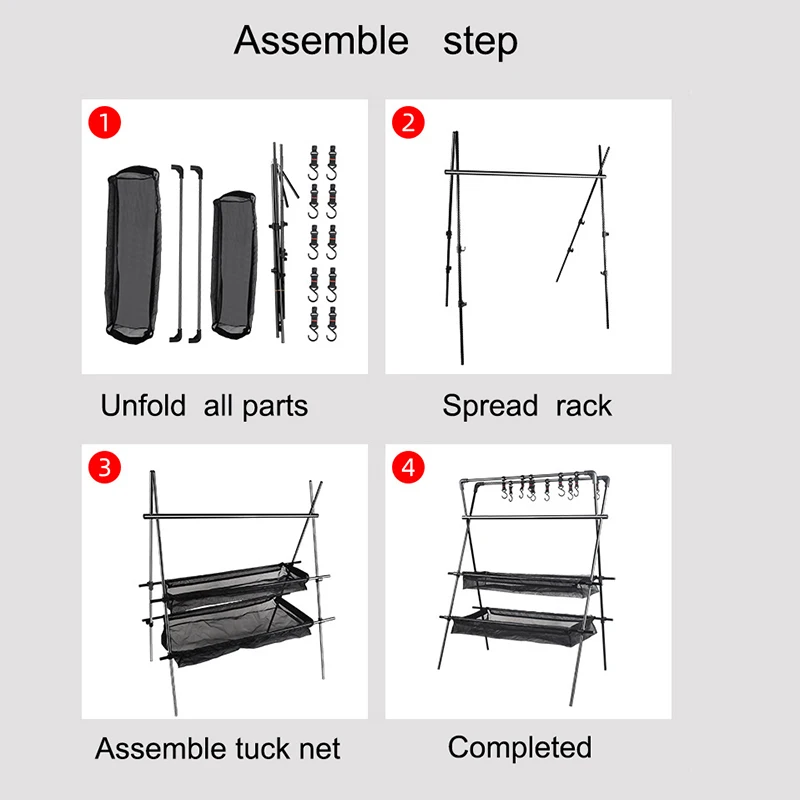 Assemble step

1

Unfold all parts

2

Spread rack

3

Assemble tuck net

4

Completed