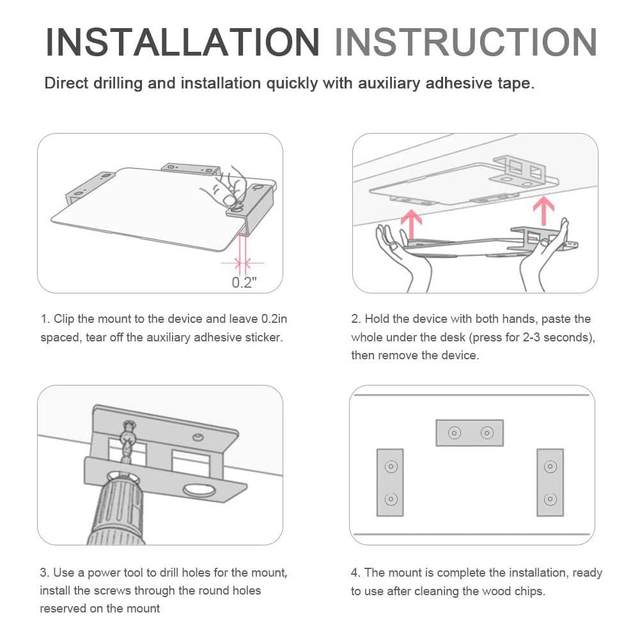 INSTALLATION INSTRUCTION

Direct drilling and installation quickly with auxiliary adhesive tape.

0.2"

1. Clip the mount to the device and leave 0.2in spaced, tear off the auxiliary adhesive sticker.

2. Hold the device with both hands, paste the whole under the desk (press for 2-3 seconds), then remove the device.

3. Use a power tool to drill holes for the mount, install the screws through the round holes reserved on the mount

4. The mount is complete the installation, ready to use after cleaning the wood chips.