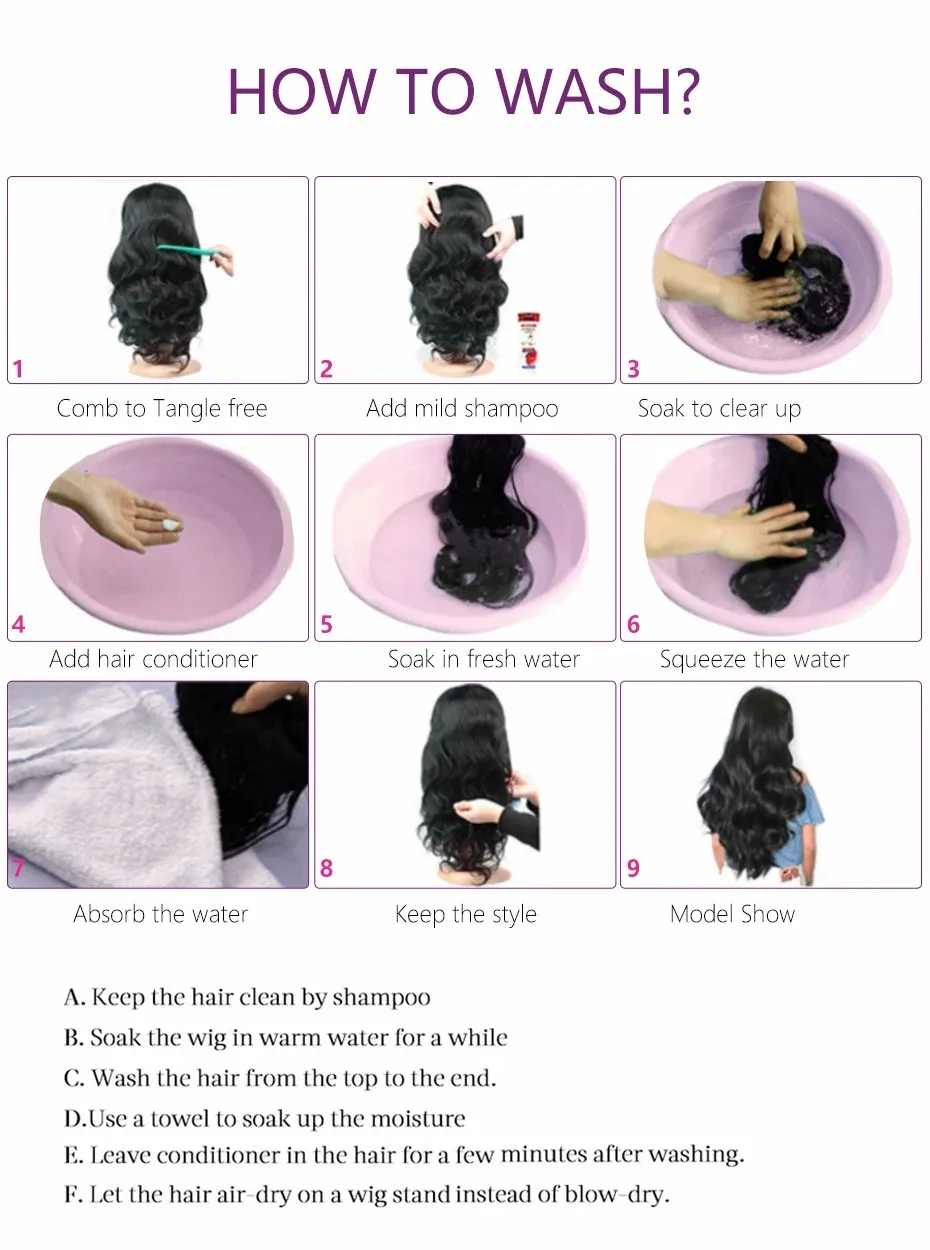 HOW TO WASH?

1
Comb to Tangle free

2
Add mild shampoo

3
Soak to clear up

4
Add hair conditioner

5
Soak in fresh water

6
Squeeze the water

7
Absorb the water

8
Keep the style

9
Model Show

A. Keep the hair clean by shampoo
B. Soak the wig in warm water for a while
C. Wash the hair from the top to the end.
D.Use a towel to soak up the moisture
E. Leave conditioner in the hair for a few minutes after washing.
F. Let the hair air-dry on a wig stand instead of blow-dry.