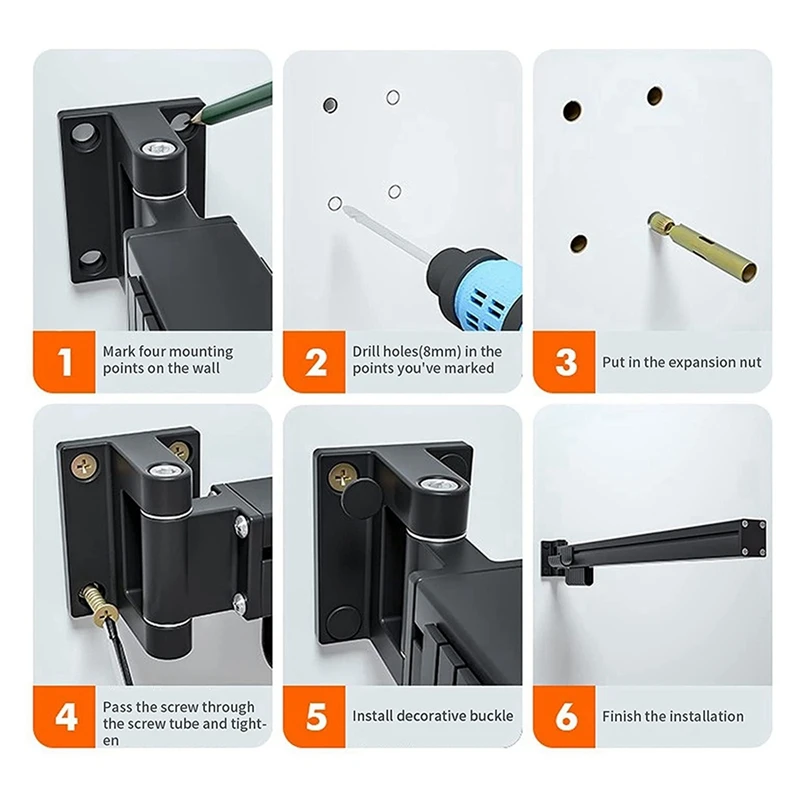 1 Mark four mounting points on the wall

2 Drill holes(8mm) in the points you've marked

3 Put in the expansion nut

4 Pass the screw through the screw tube and tighten

5 Install decorative buckle

6 Finish the installation