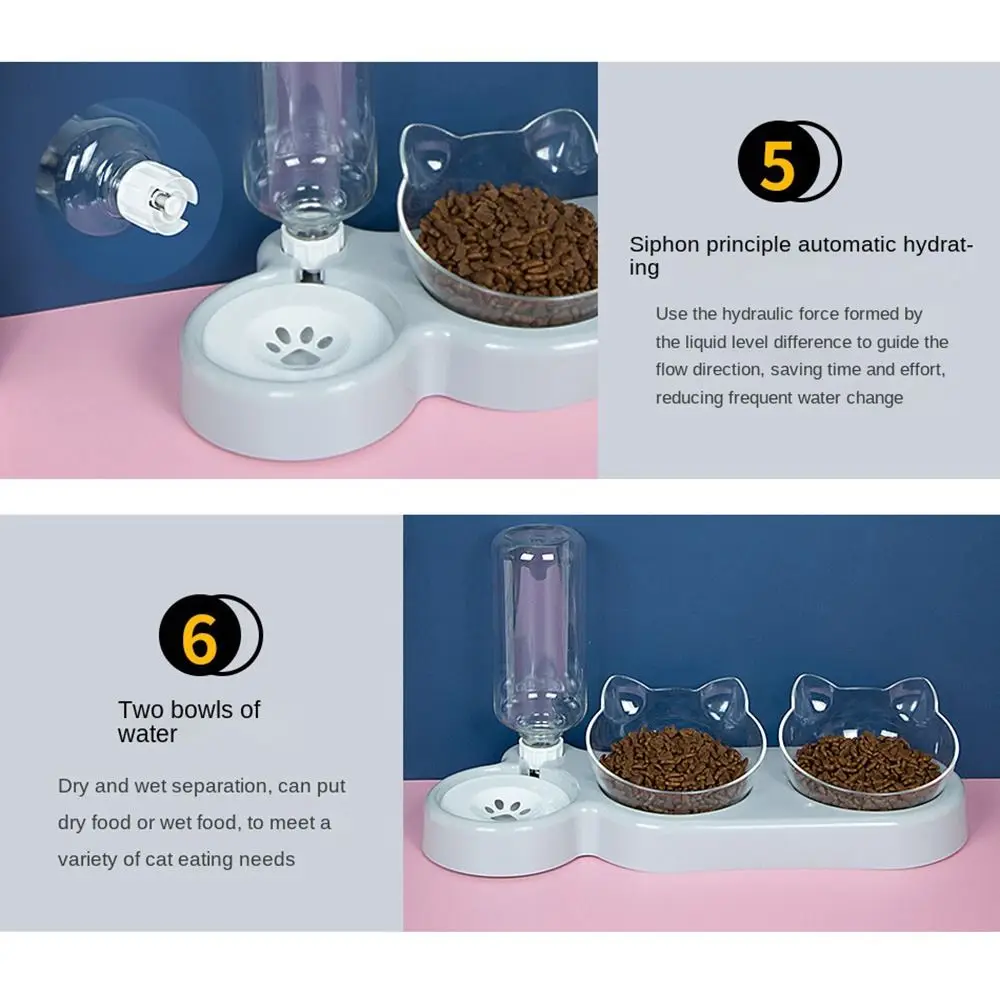 5

Siphon principle automatic hydrating

Use the hydraulic force formed by the liquid level difference to guide the flow direction, saving time and effort, reducing frequent water change

6

Two bowls of water

Dry and wet separation, can put dry food or wet food, to meet a variety of cat eating needs