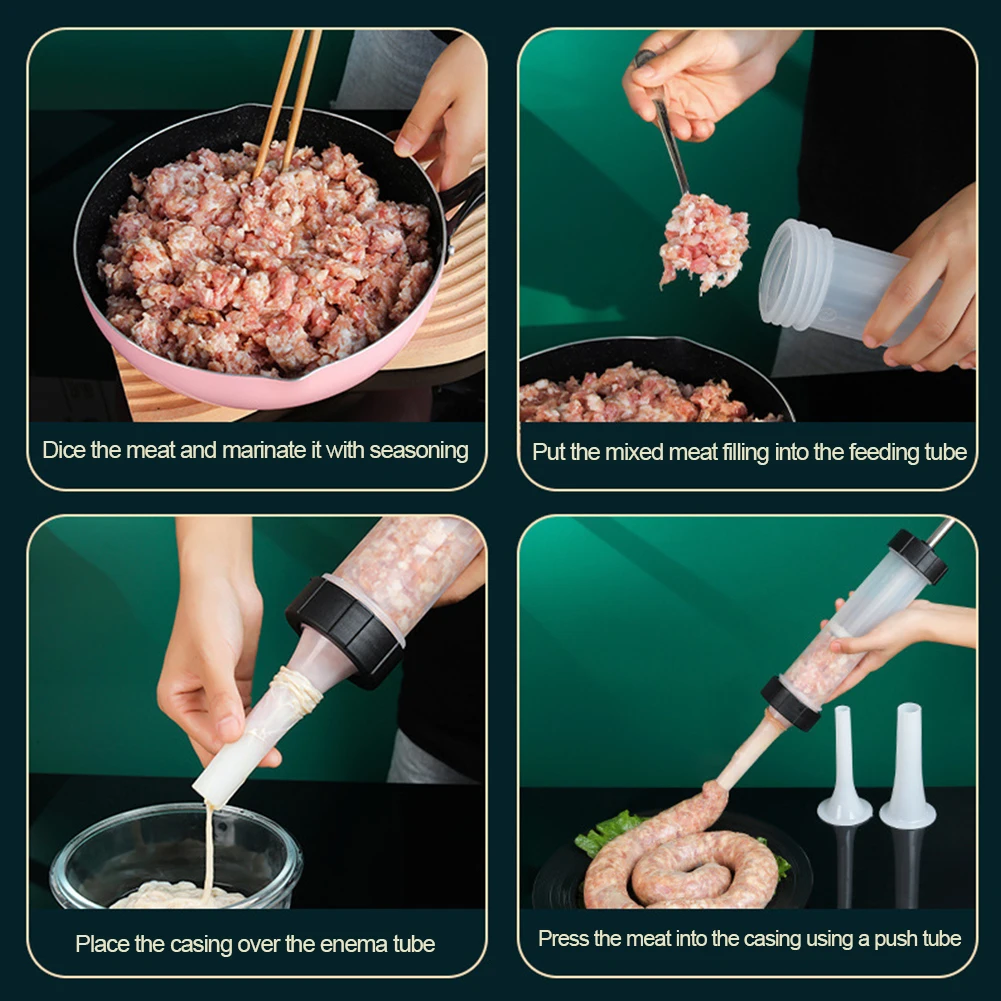 Dice the meat and marinate it with seasoning

Put the mixed meat filling into the feeding tube

Place the casing over the enema tube

Press the meat into the casing using a push tube