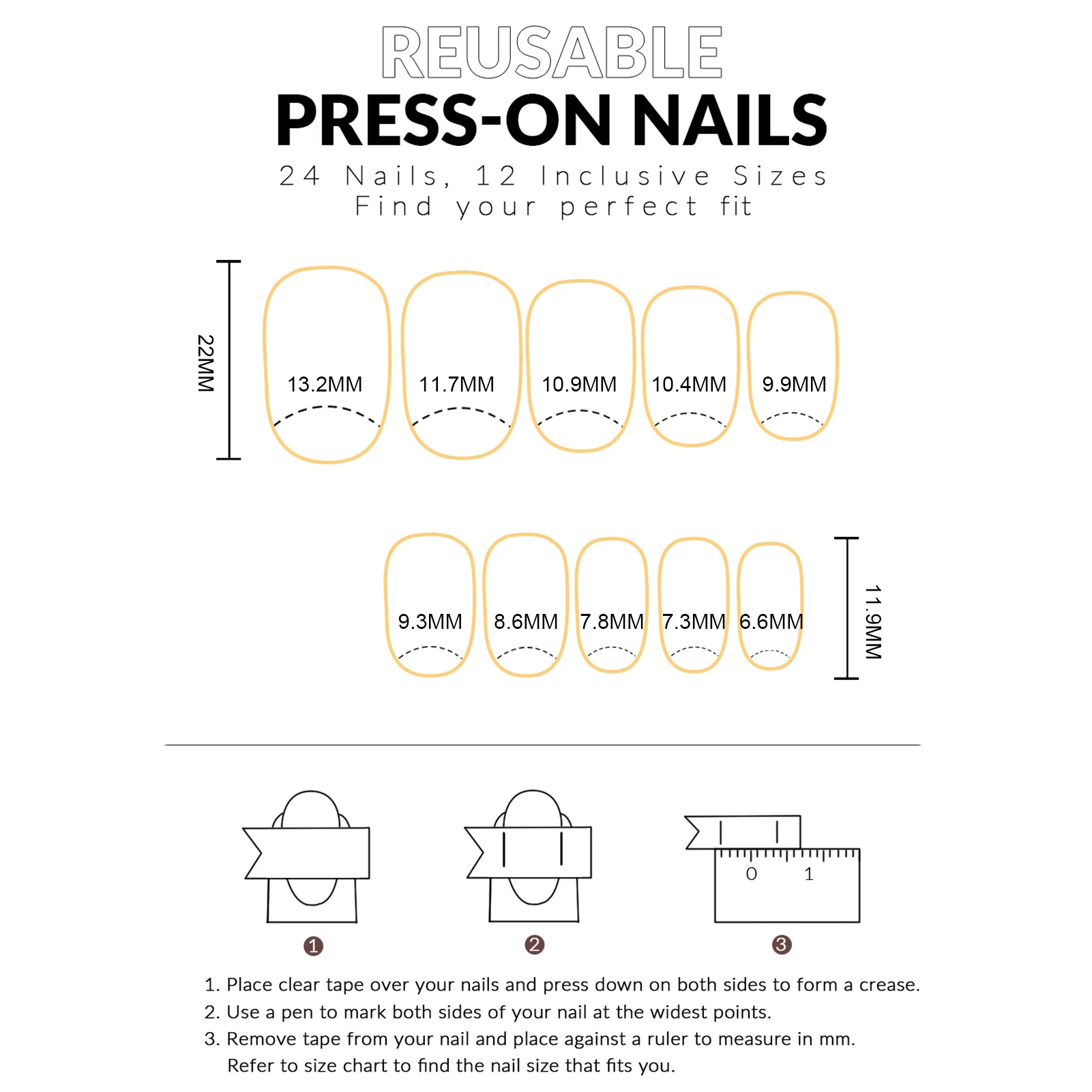 REUSABLE
PRESS-ON NAILS
24 Nails, 12 Inclusive Sizes
Find your perfect fit

22MM

13.2MM 11.7MM 10.9MM 10.4MM 9.9MM

9.3MM 8.6MM 7.8MM 7.3MM 6.6MM

11.9MM

0 1

1 2 3

1. Place clear tape over your nails and press down on both sides to form a crease.
2. Use a pen to mark both sides of your nail at the widest points.
3. Remove tape from your nail and place against a ruler to measure in mm. Refer to size chart to find the nail size that fits you.