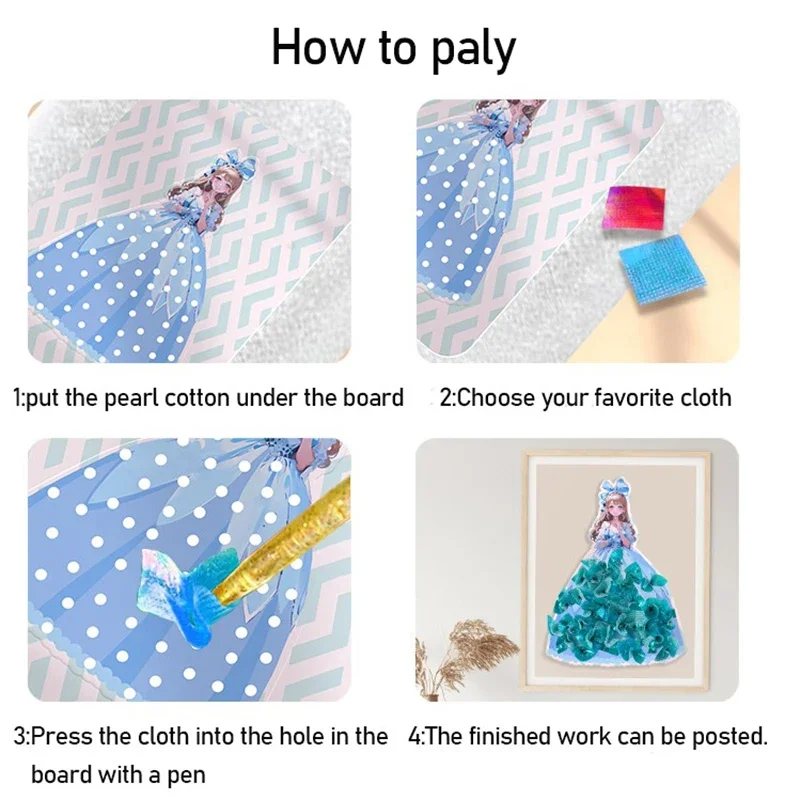 How to paly

1:put the pearl cotton under the board

2:Choose your favorite cloth

3:Press the cloth into the hole in the board with a pen

4:The finished work can be posted.