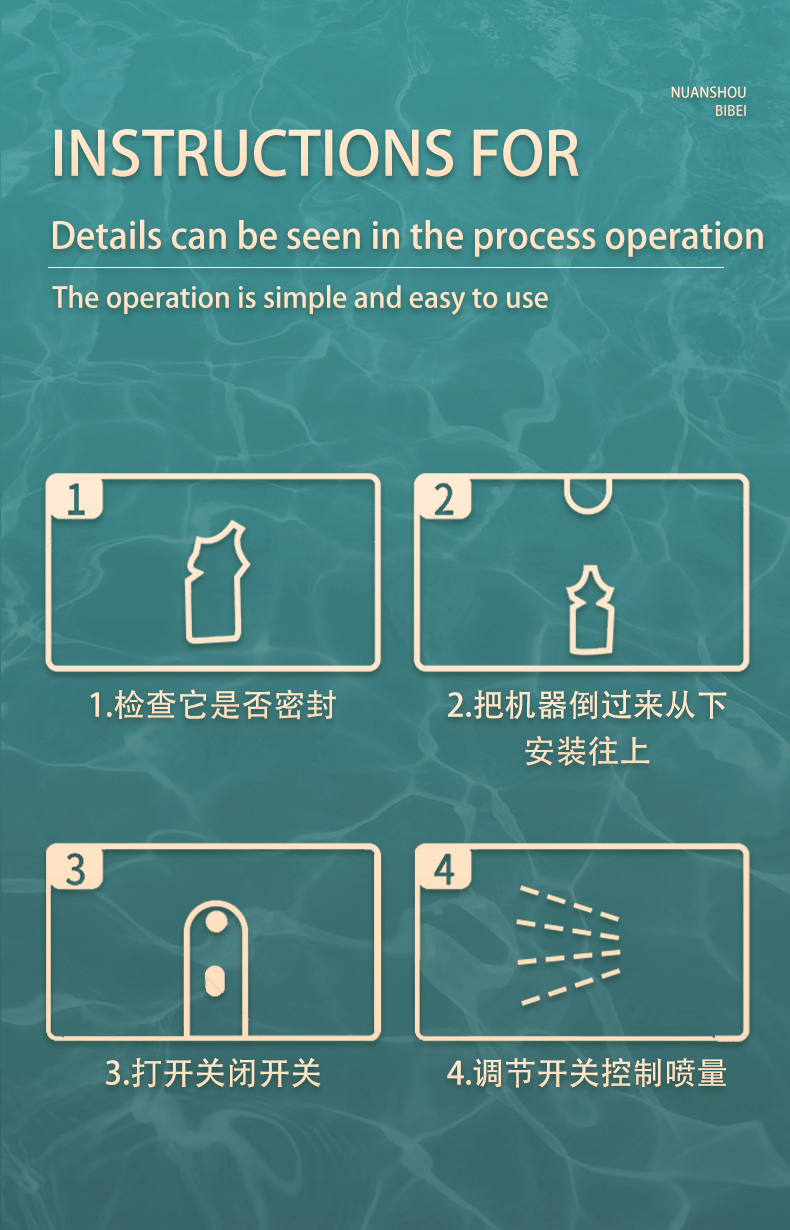 NUANSHOU
BIBEI

INSTRUCTIONS FOR

Details can be seen in the process operation

The operation is simple and easy to use

1

1.检查它是否密封

2

2.把机器倒过来从下安装往上

3

3.打开关闭开关

4

4.调节开关控制喷量