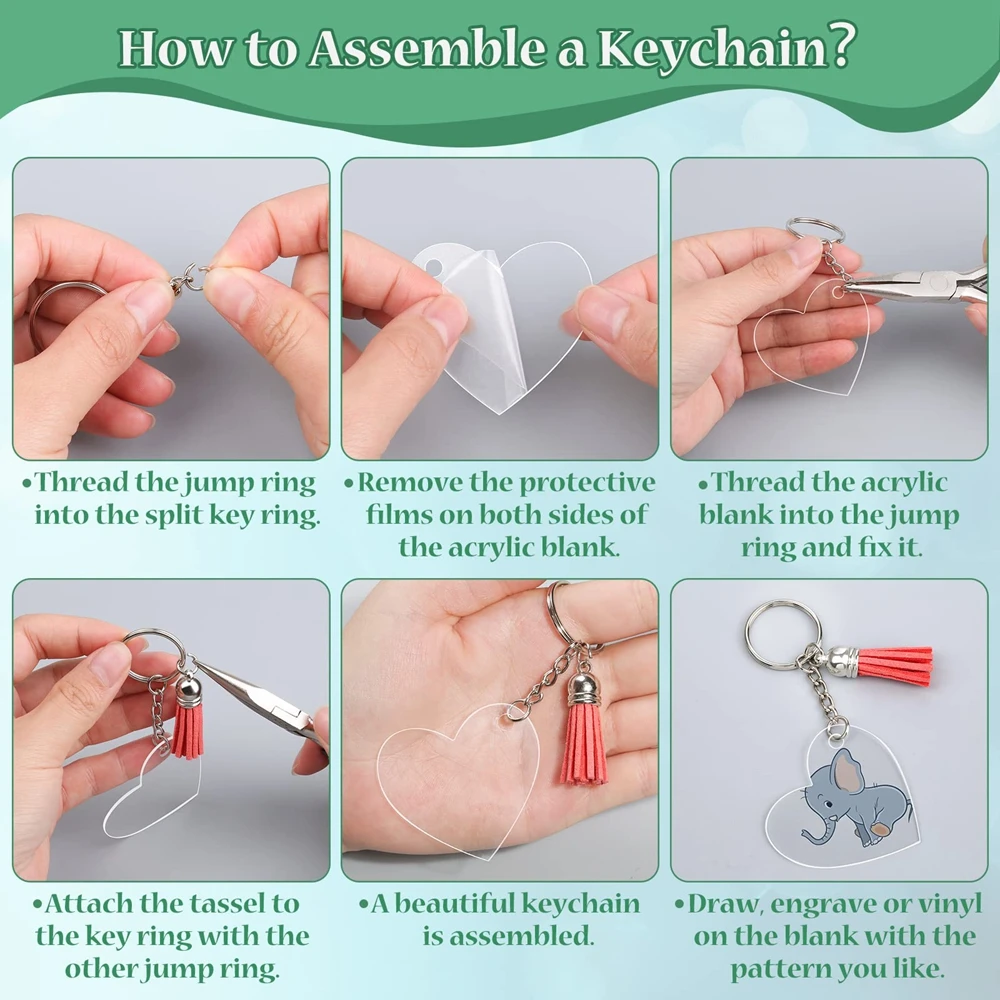 How to Assemble a Keychain?

•Thread the jump ring into the split key ring.

•Remove the protective films on both sides of the acrylic blank.

•Thread the acrylic blank into the jump ring and fix it.

•Attach the tassel to the key ring with the other jump ring.

•A beautiful keychain is assembled.

•Draw, engrave or vinyl on the blank with the pattern you like.