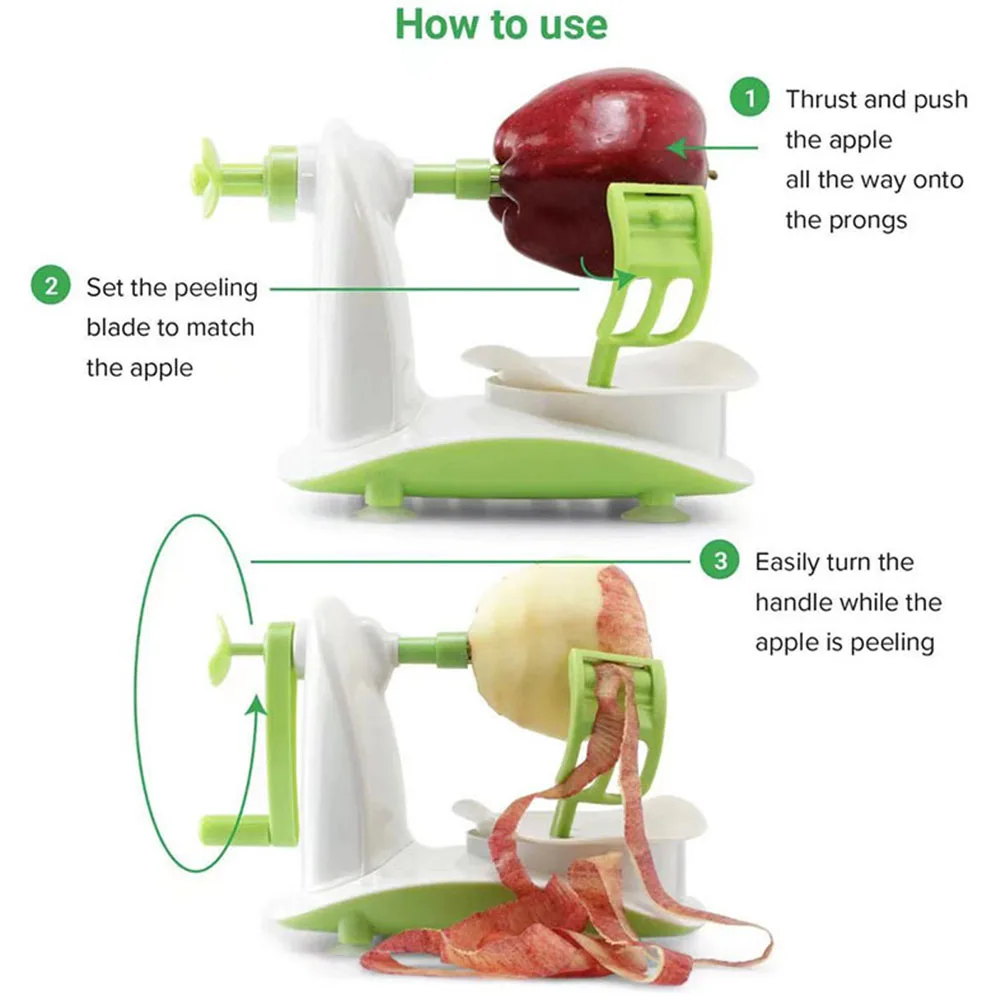 How to use

1 Thrust and push the apple all the way onto the prongs

2 Set the peeling blade to match the apple

3 Easily turn the handle while the apple is peeling