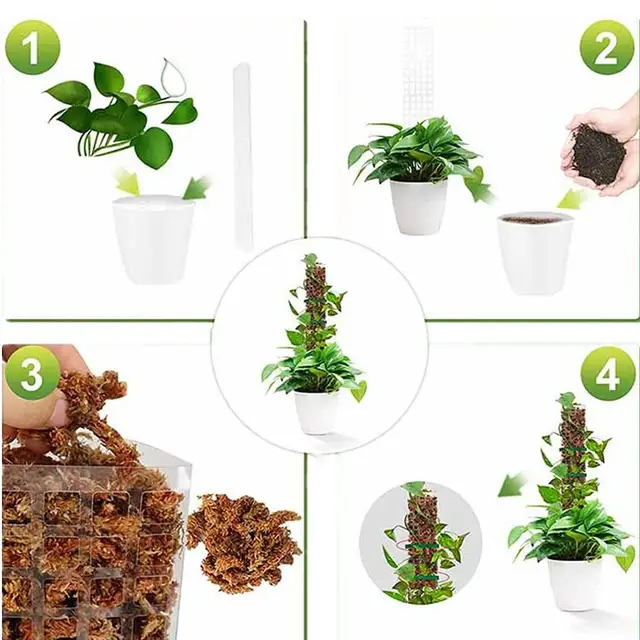 1

2

3

4