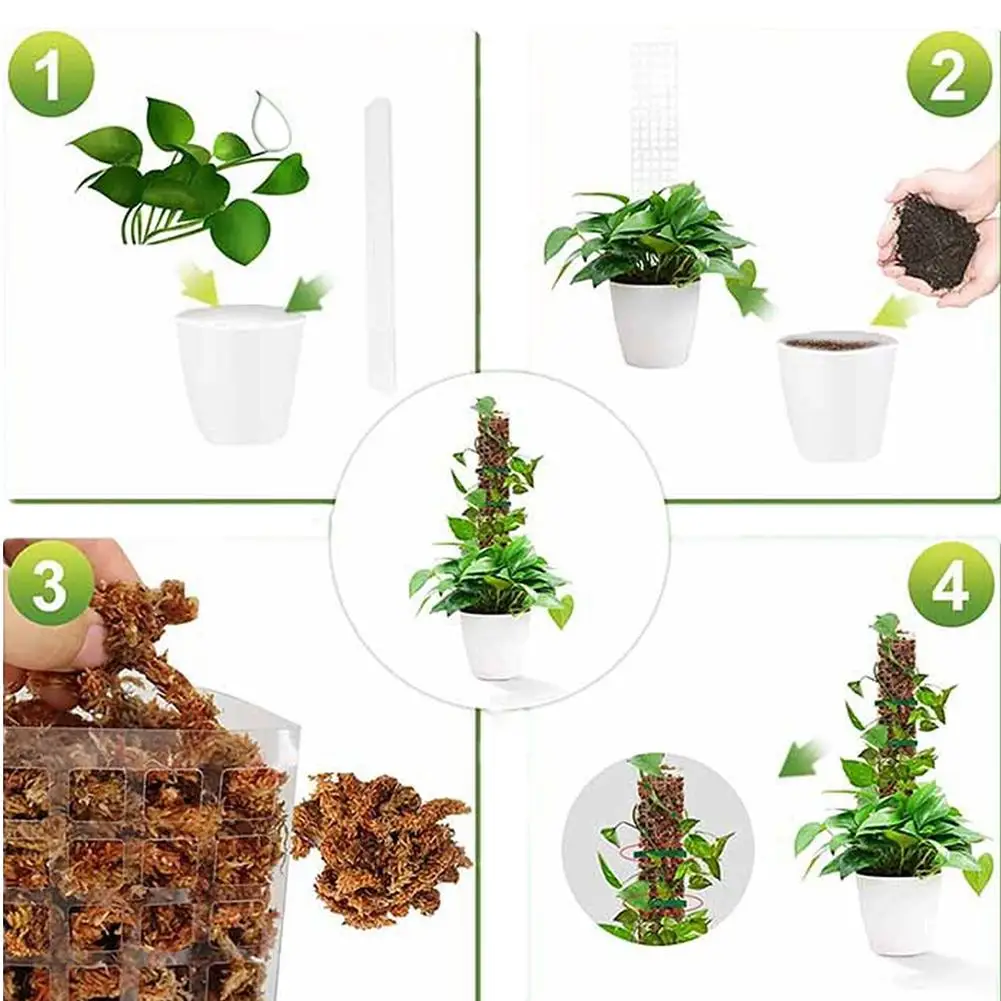 1

2

3

4