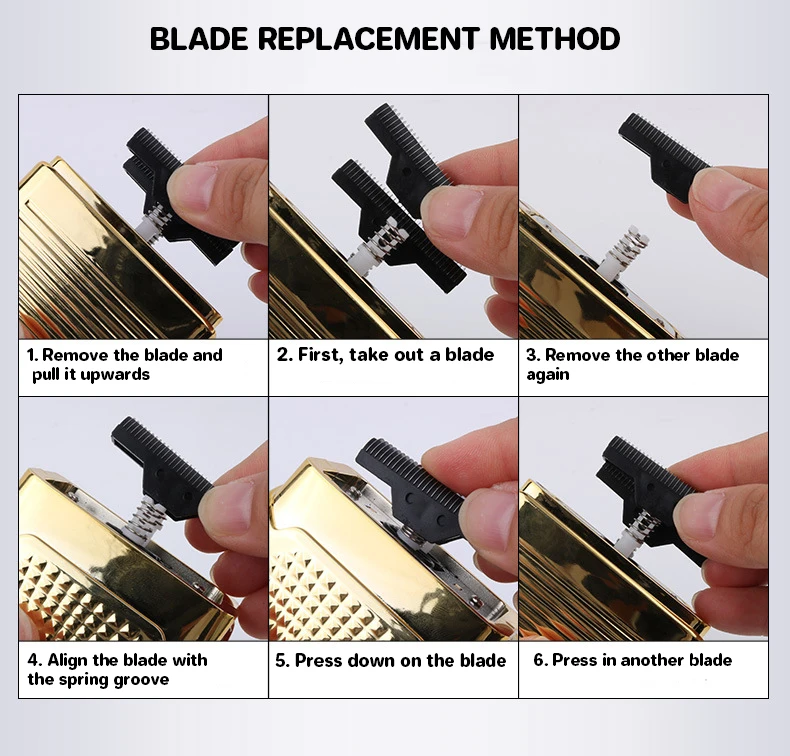 BLADE REPLACEMENT METHOD

1. Remove the blade and pull it upwards

2. First, take out a blade

3. Remove the other blade again

4. Align the blade with the spring groove

5. Press down on the blade

6. Press in another blade