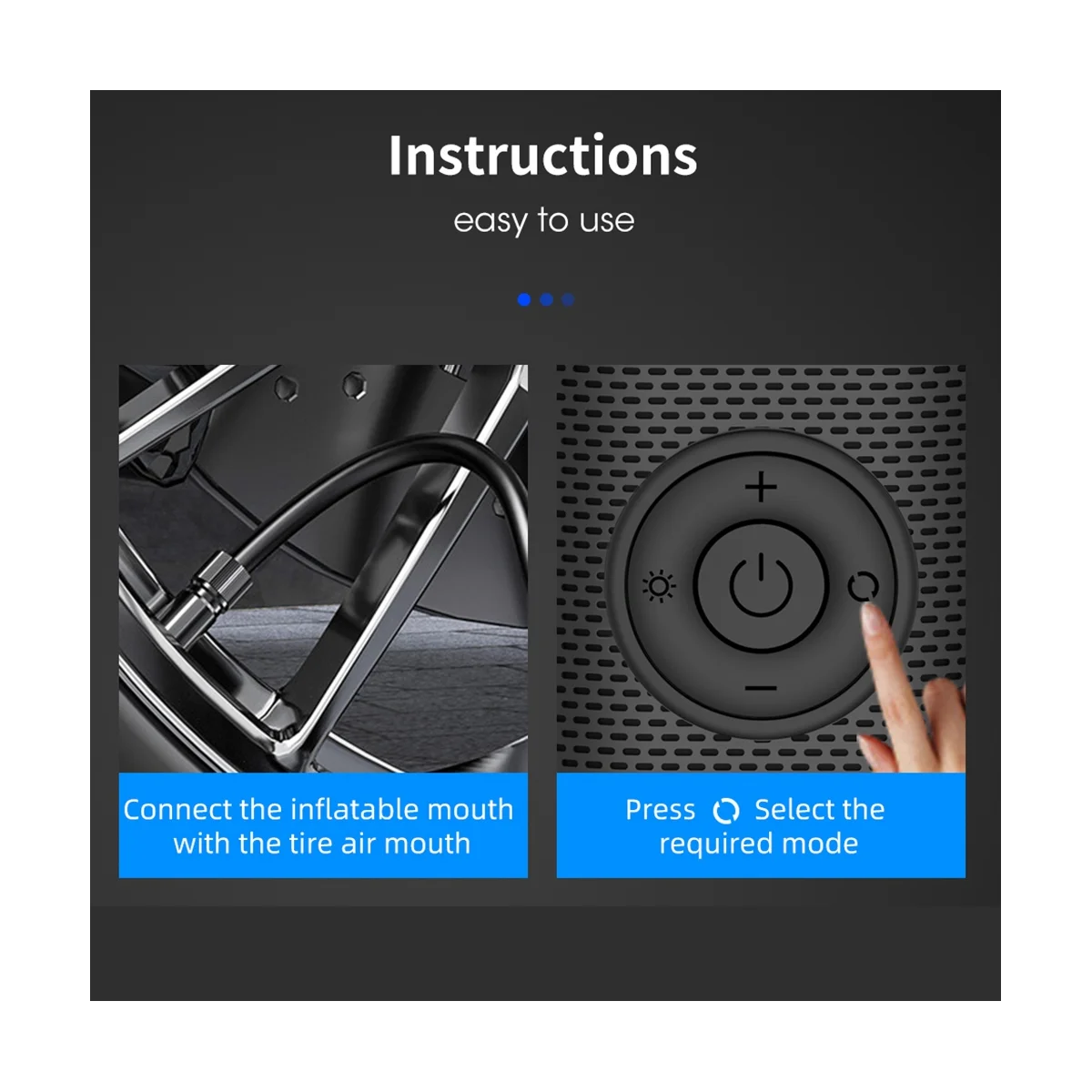 Instructions

easy to use

+

−

Connect the inflatable mouth with the tire air mouth

Press Select the required mode