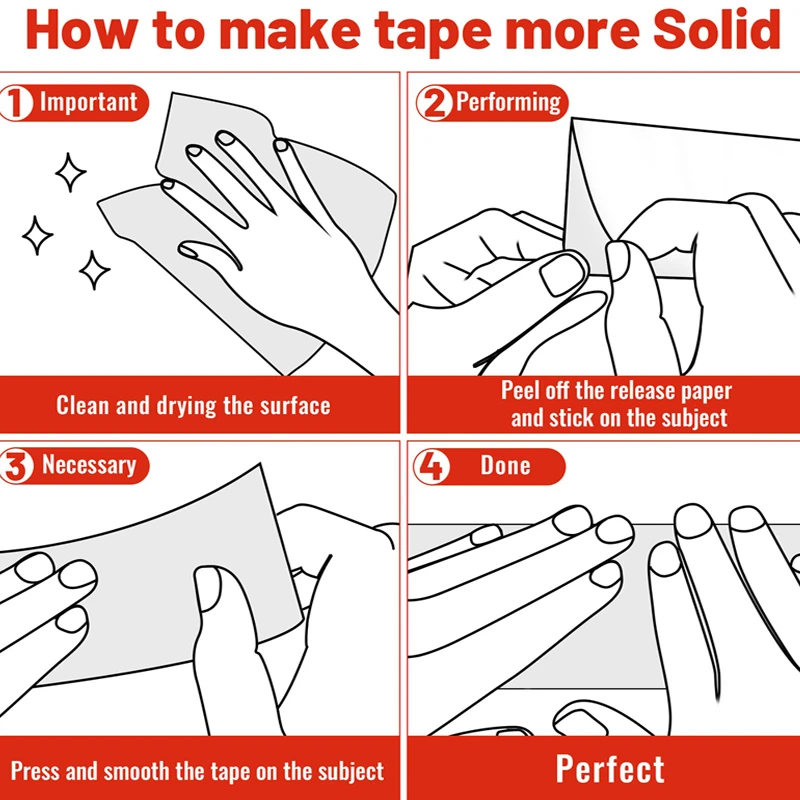 How to make tape more Solid

1 Important

Clean and drying the surface

2 Performing

Peel off the release paper and stick on the subject

3 Necessary

Press and smooth the tape on the subject

4 Done

Perfect