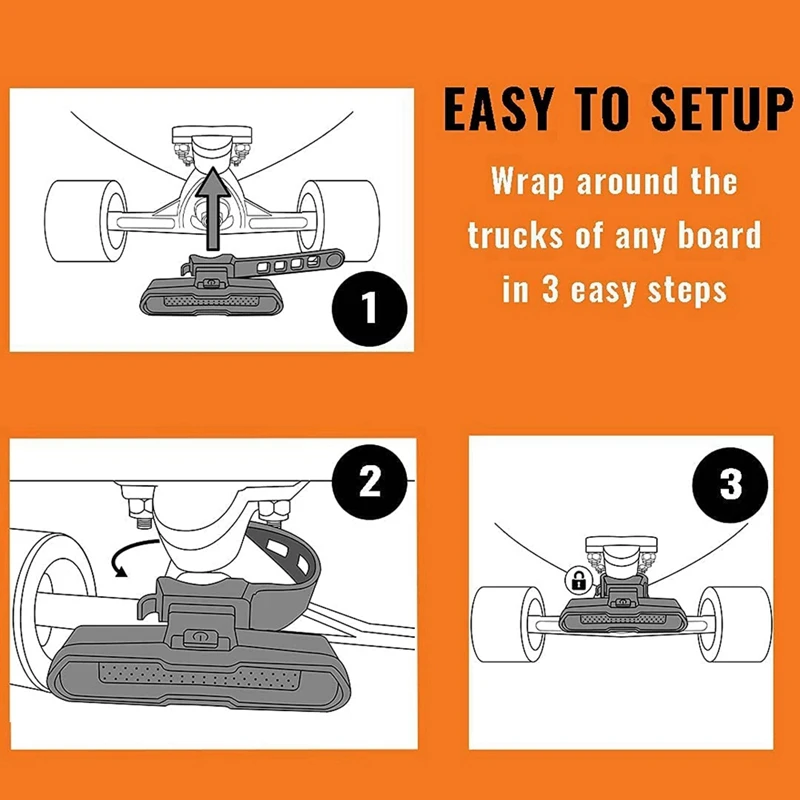 EASY TO SETUP

Wrap around the trucks of any board in 3 easy steps

1

2

3