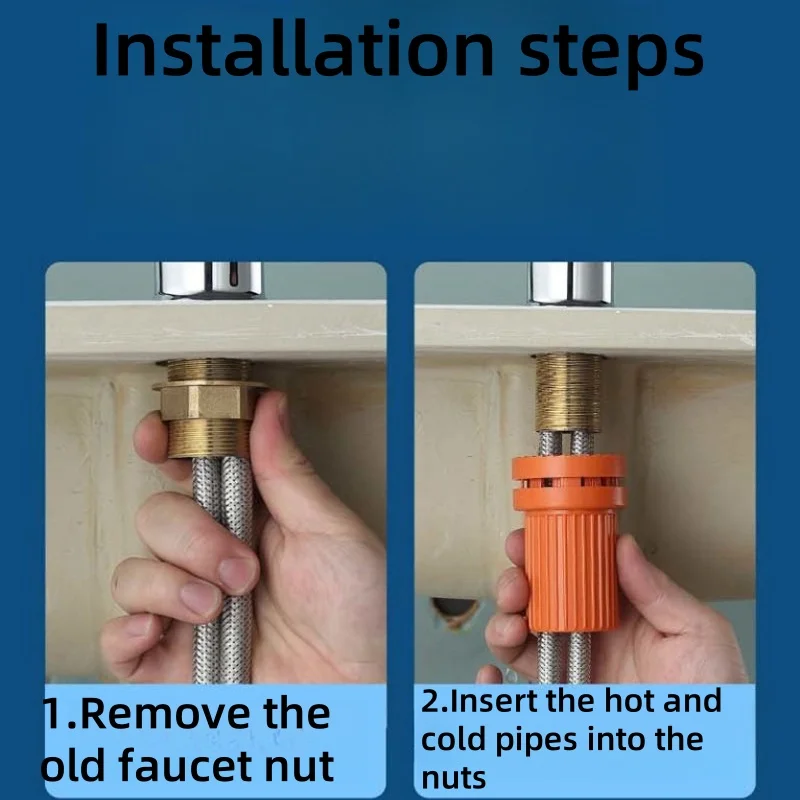 Installation steps

1.Remove the old faucet nut

2.Insert the hot and cold pipes into the nuts