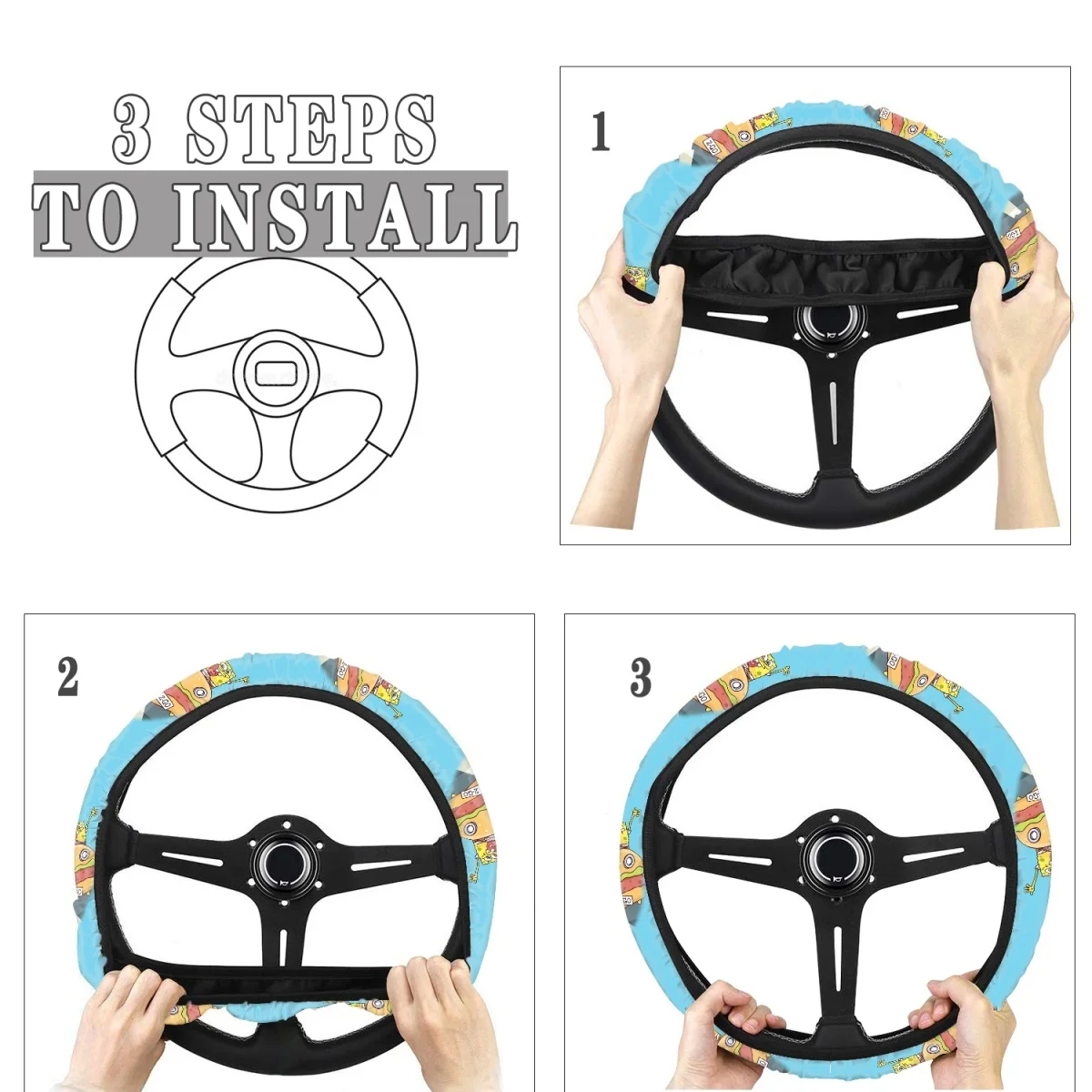 3 STEPS
TO INSTALL

1

2

3