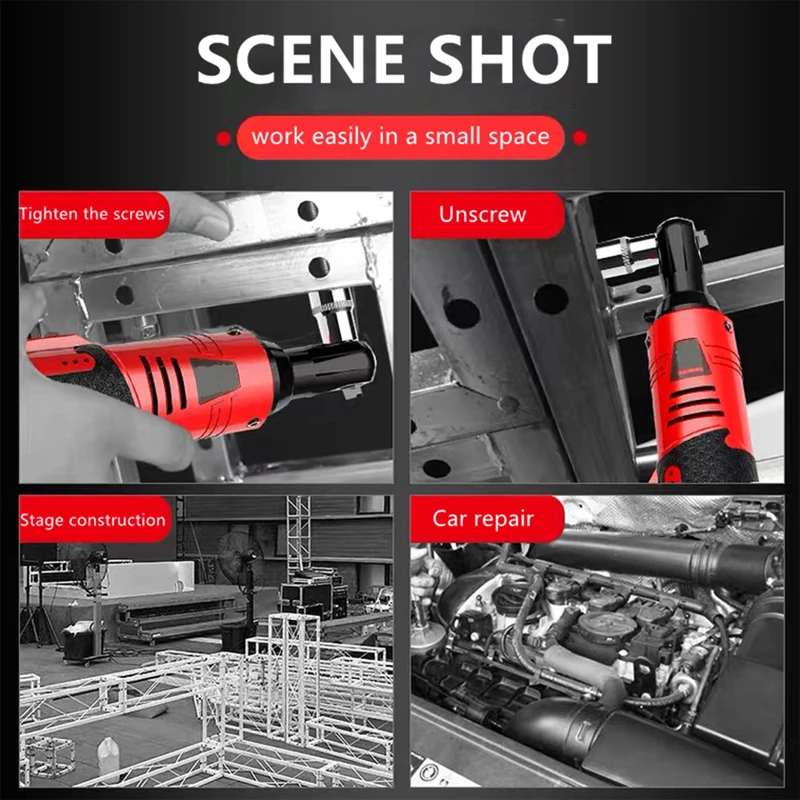 SCENE SHOT

work easily in a small space

Tighten the screws

Unscrew

Stage construction

Car repair