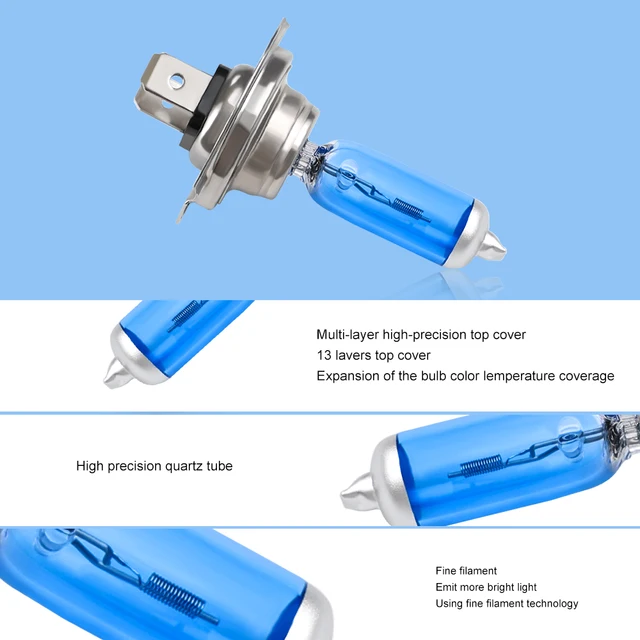 Multi-layer high-precision top cover
13 lavers top cover
Expansion of the bulb color lemperature coverage

High precision quartz tube

Fine filament
Emit more bright light
Using fine filament technology