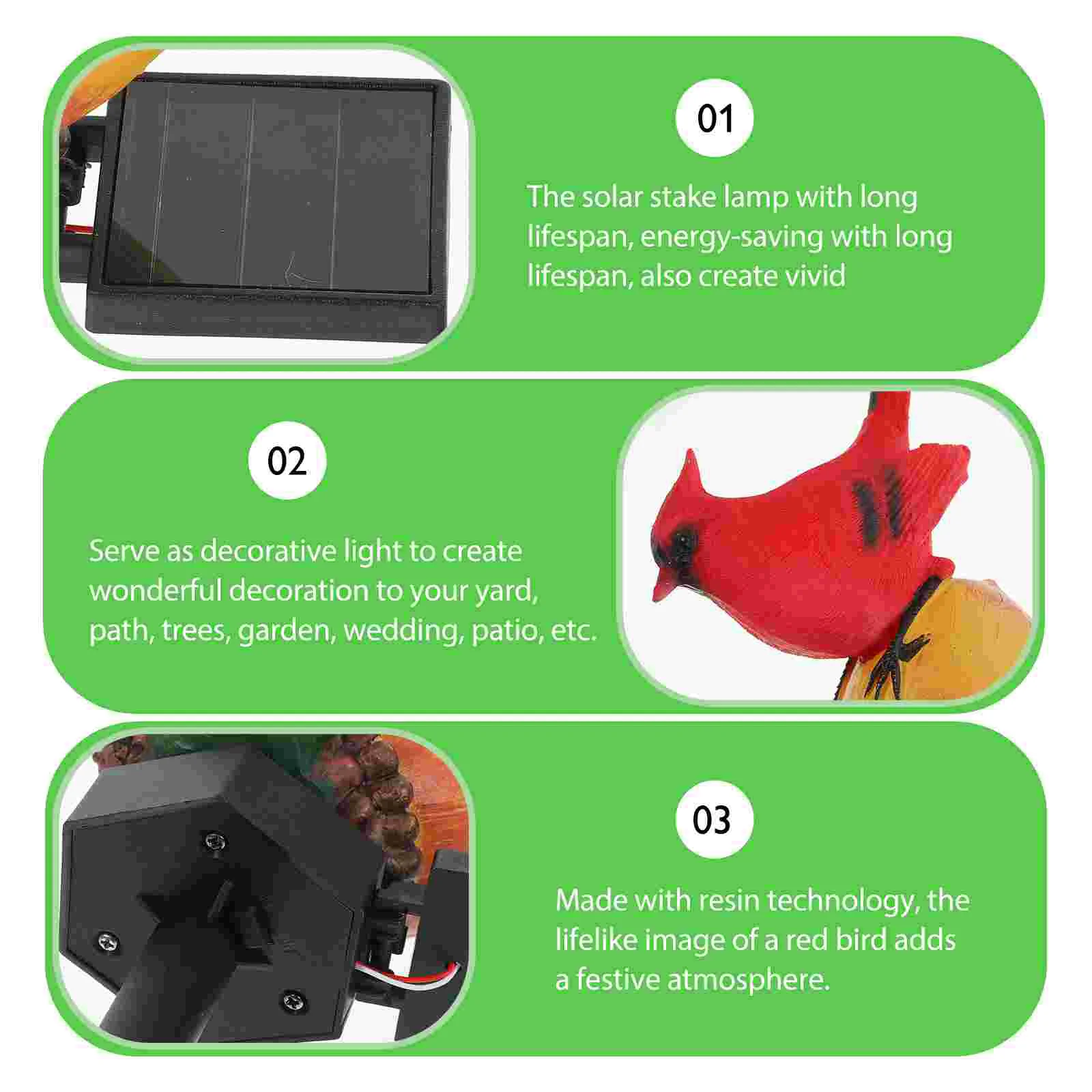 01

The solar stake lamp with long lifespan, energy-saving with long lifespan, also create vivid

02

Serve as decorative light to create wonderful decoration to your yard, path, trees, garden, wedding, patio, etc.

03

Made with resin technology, the lifelike image of a red bird adds a festive atmosphere.