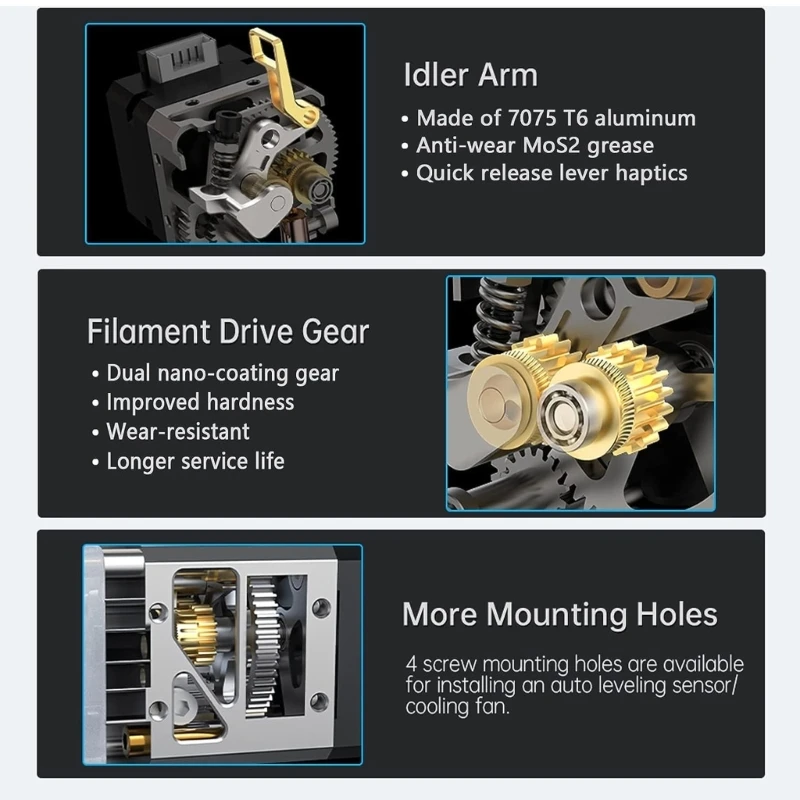 Idler Arm
• Made of 7075 T6 aluminum
• Anti-wear MoS2 grease
• Quick release lever haptics

Filament Drive Gear
• Dual nano-coating gear
• Improved hardness
• Wear-resistant
• Longer service life

More Mounting Holes
4 screw mounting holes are available for installing an auto leveling sensor/ cooling fan.