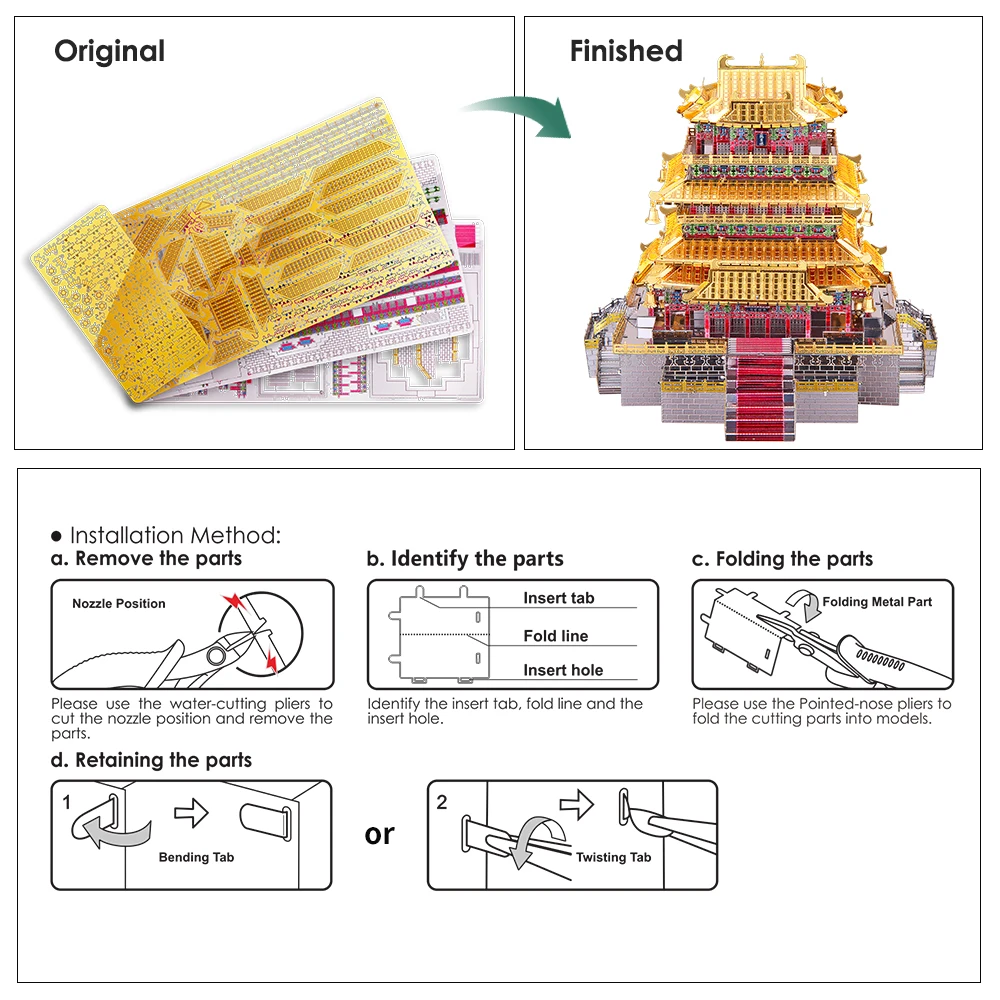 Original

Finished

● Installation Method:

a. Remove the parts

Nozzle Position

Please use the water-cutting pliers to cut the nozzle position and remove the parts.

b. Identify the parts

Insert tab

Fold line

Insert hole

Identify the insert tab, fold line and the insert hole.

c. Folding the parts

Folding Metal Part

Please use the Pointed-nose pliers to fold the cutting parts into models.

d. Retaining the parts

1

Bending Tab

or

2

Twisting Tab